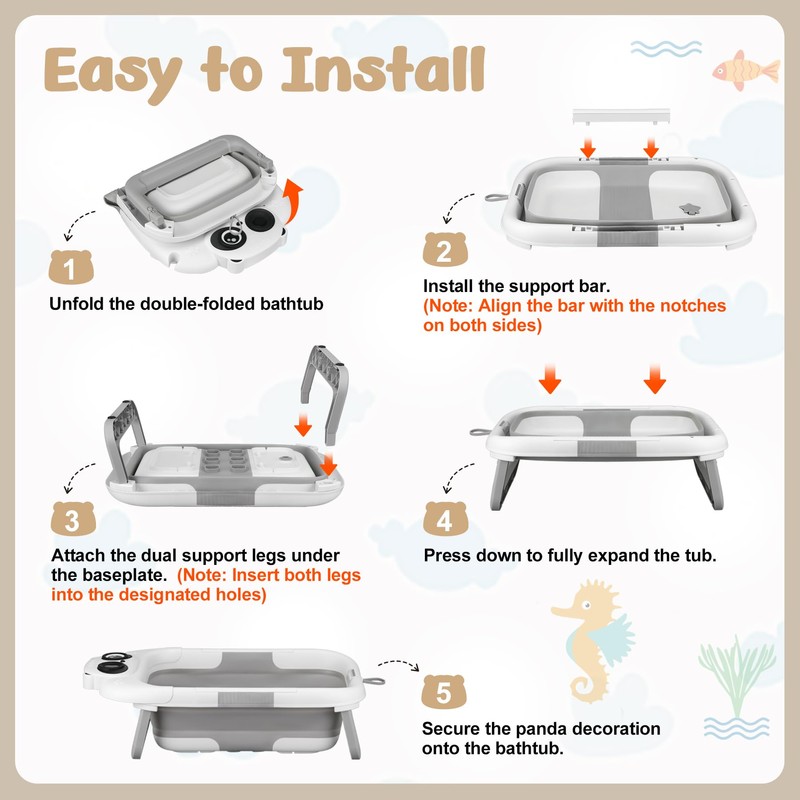 Easy to Install

1

Unfold the double-folded bathtub

2

Install the support bar. (Note: Align the bar with the notches on both sides)

3

Attach the dual support legs under the baseplate. (Note: Insert both legs into the designated holes)

4

Press down to fully expand the tub.

5

Secure the panda decoration onto the bathtub.