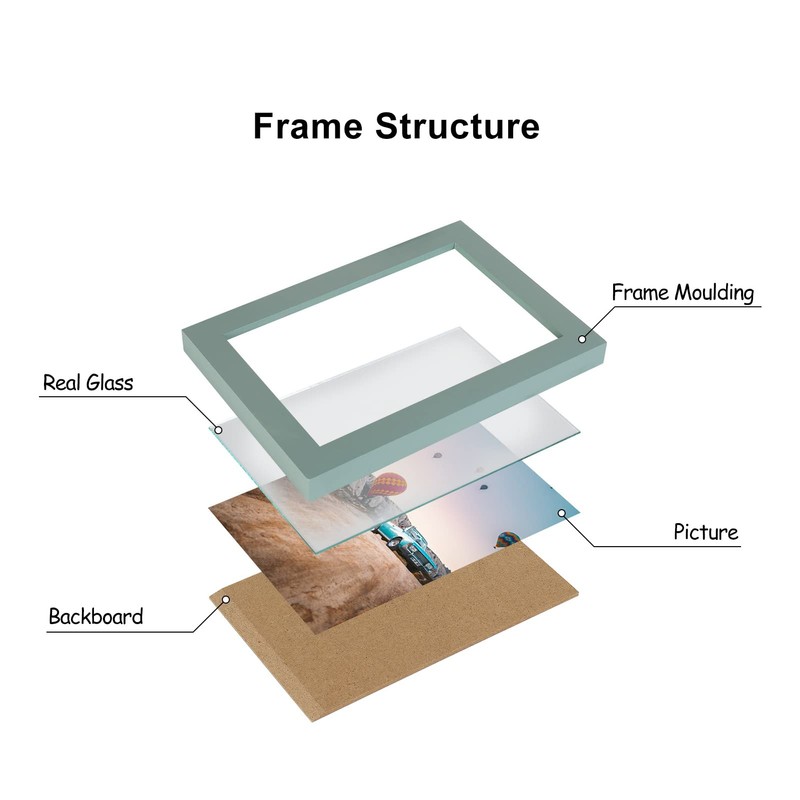 Frame Structure

Frame Moulding

Real Glass

Picture

Backboard