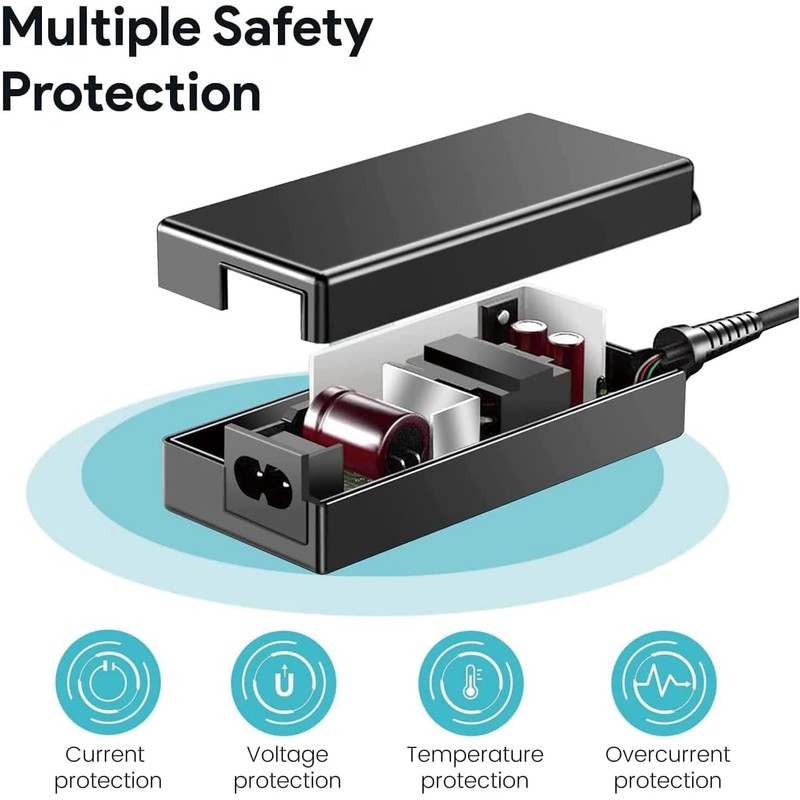 Multiple Safety Protection

U

Current protection

Voltage protection

Temperature protection

Overcurrent protection