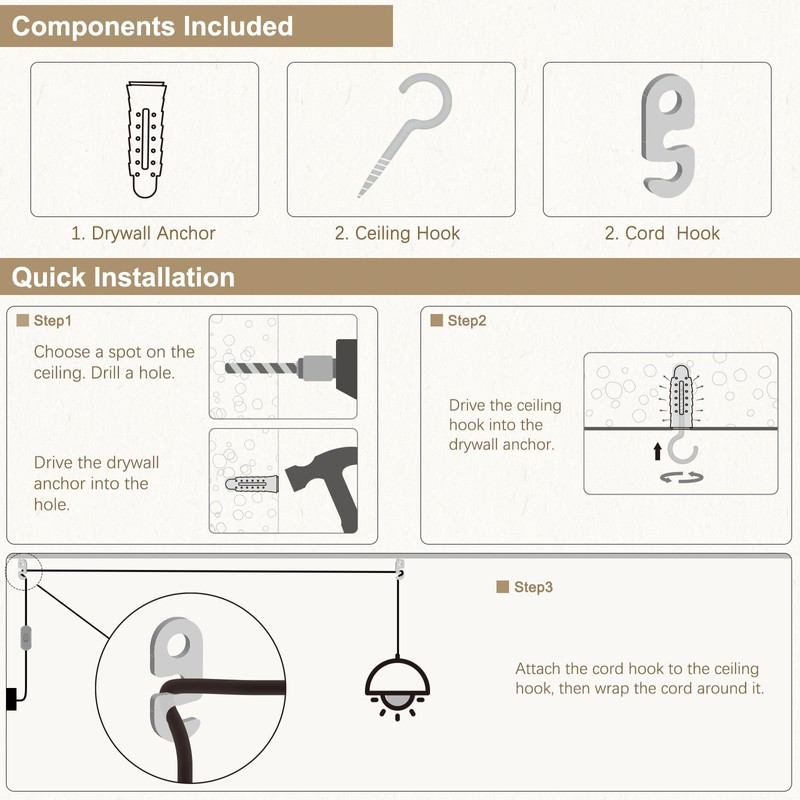 Components Included

1. Drywall Anchor

2. Ceiling Hook

2. Cord Hook

Quick Installation

Step1

Choose a spot on the ceiling. Drill a hole.

Drive the drywall anchor into the hole.

Step2

Drive the ceiling hook into the drywall anchor.

Step3

Attach the cord hook to the ceiling hook, then wrap the cord around it.