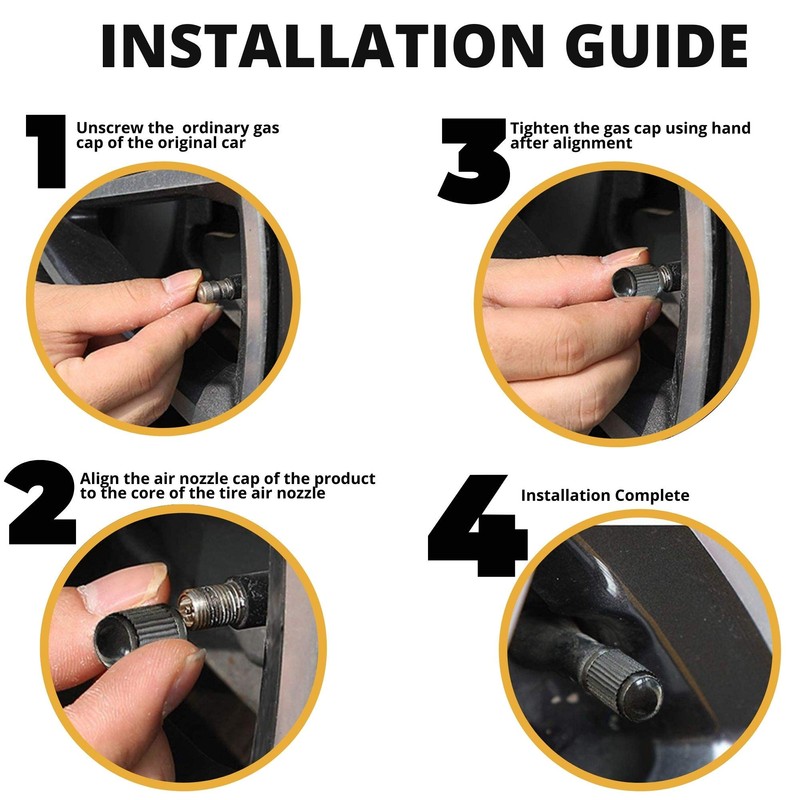 INSTALLATION GUIDE

1
Unscrew the ordinary gas cap of the original car

2
Align the air nozzle cap of the product to the core of the tire air nozzle

3
Tighten the gas cap using hand after alignment

4
Installation Complete