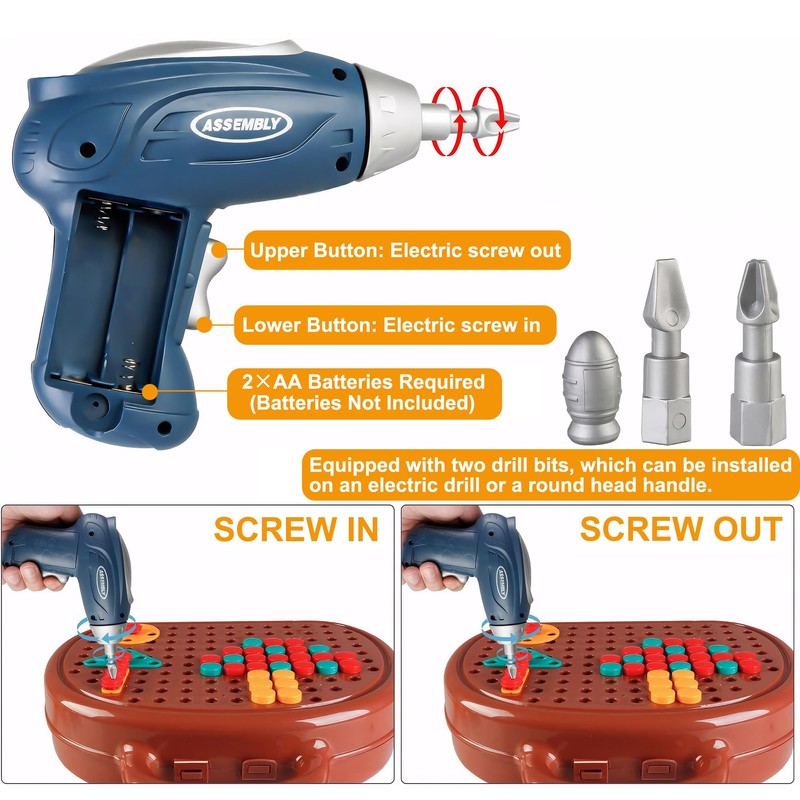 ASSEMBLY

Upper Button: Electric screw out

Lower Button: Electric screw in

2×AA Batteries Required (Batteries Not Included)

Equipped with two drill bits, which can be installed on an electric drill or a round head handle.

SCREW IN

ASSEMBLY

SCREW OUT

ASSEMBLY