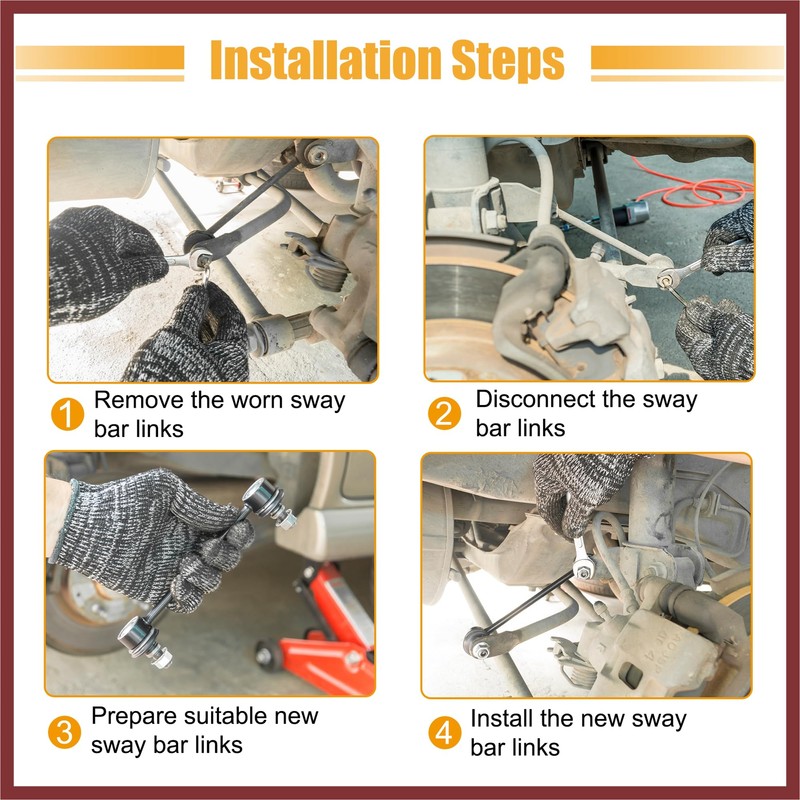 Installation Steps

1 Remove the worn sway bar links

2 Disconnect the sway bar links

3 Prepare suitable new sway bar links

4 Install the new sway bar links