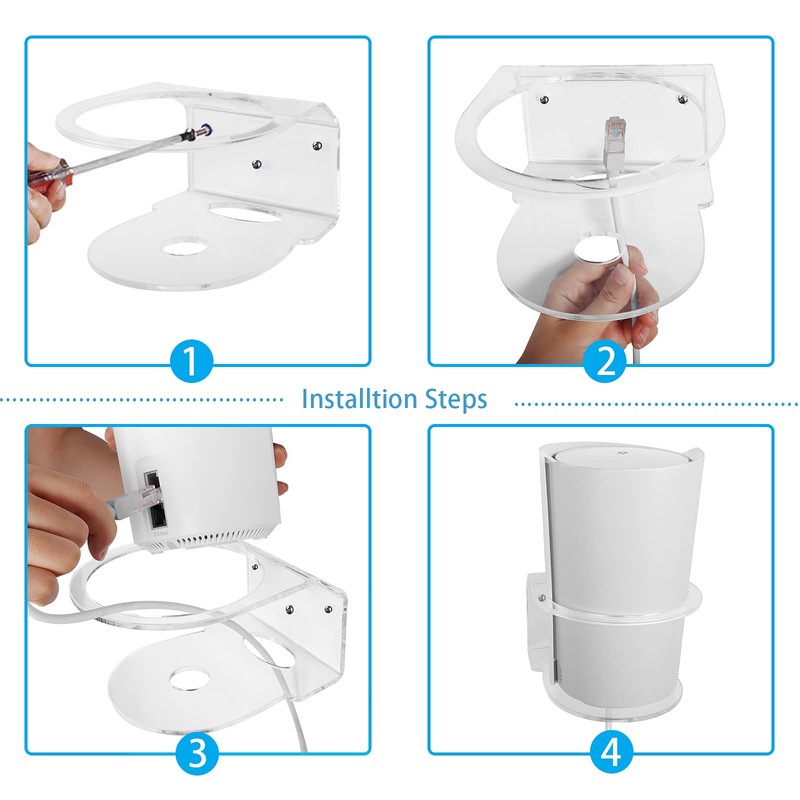 1

2

Installtion Steps

3

4