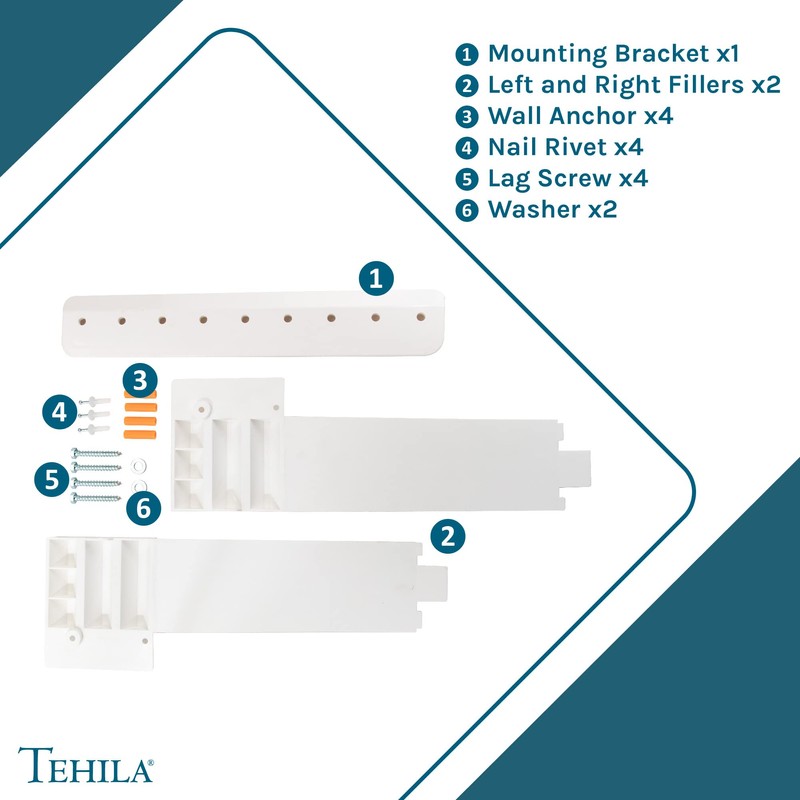 1 Mounting Bracket x1
2 Left and Right Fillers x2
3 Wall Anchor x4
4 Nail Rivet x4
5 Lag Screw x4
6 Washer x2

1

3

4

5

6

2

TEHILA®