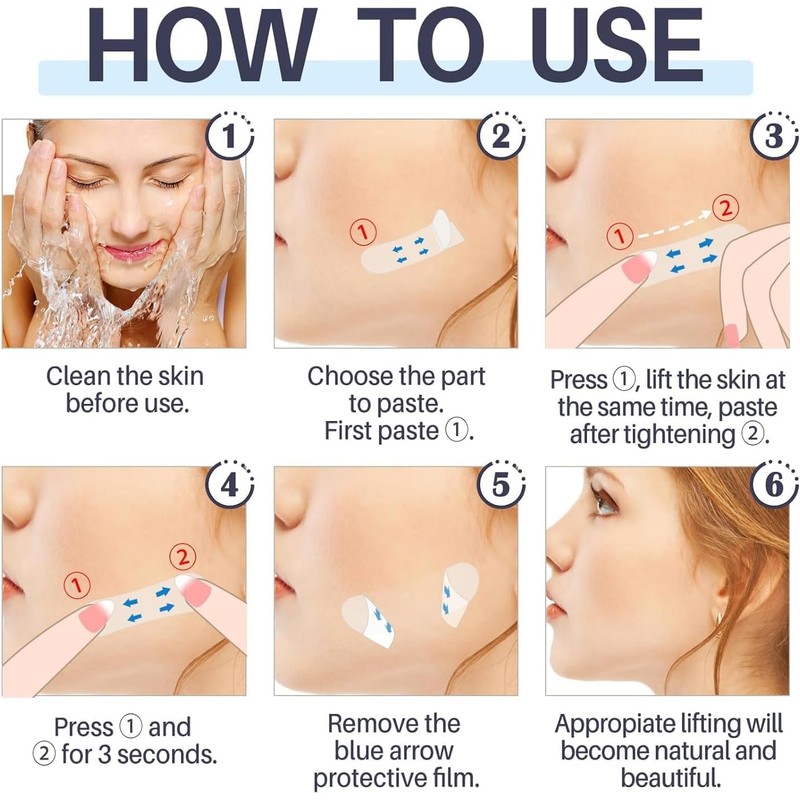 HOW TO USE

1

Clean the skin before use.

2

①

Choose the part to paste. First paste ①.

3

① ②

Press ①, lift the skin at the same time, paste after tightening ②.

4

① ②

Press ① and ② for 3 seconds.

5

Remove the blue arrow protective film.

6

Appropiate lifting will become natural and beautiful.