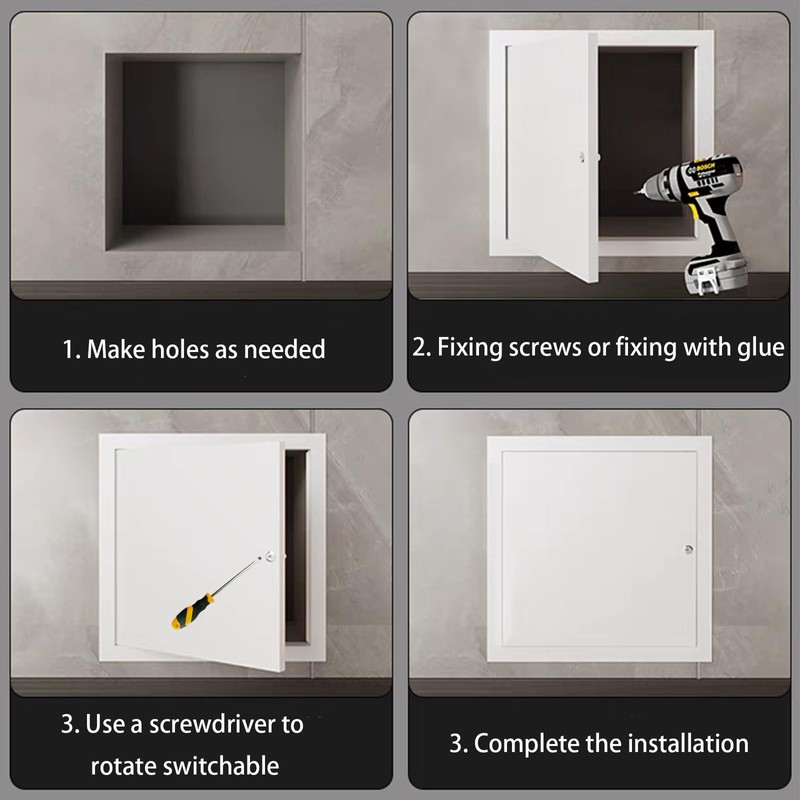 BOSCH

1. Make holes as needed

2. Fixing screws or fixing with glue

3. Use a screwdriver to rotate switchable

3. Complete the installation