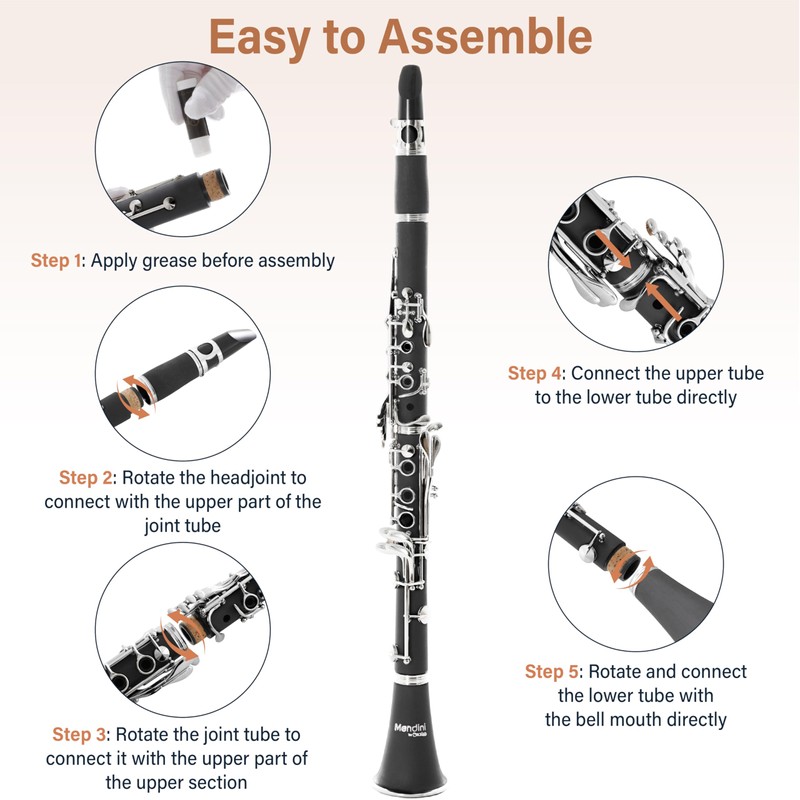 Easy to Assemble

Step 1: Apply grease before assembly

Step 2: Rotate the headjoint to connect with the upper part of the joint tube

Step 3: Rotate the joint tube to connect it with the upper part of the upper section

Step 4: Connect the upper tube to the lower tube directly

Step 5: Rotate and connect the lower tube with the bell mouth directly

Mendini by Cecilio