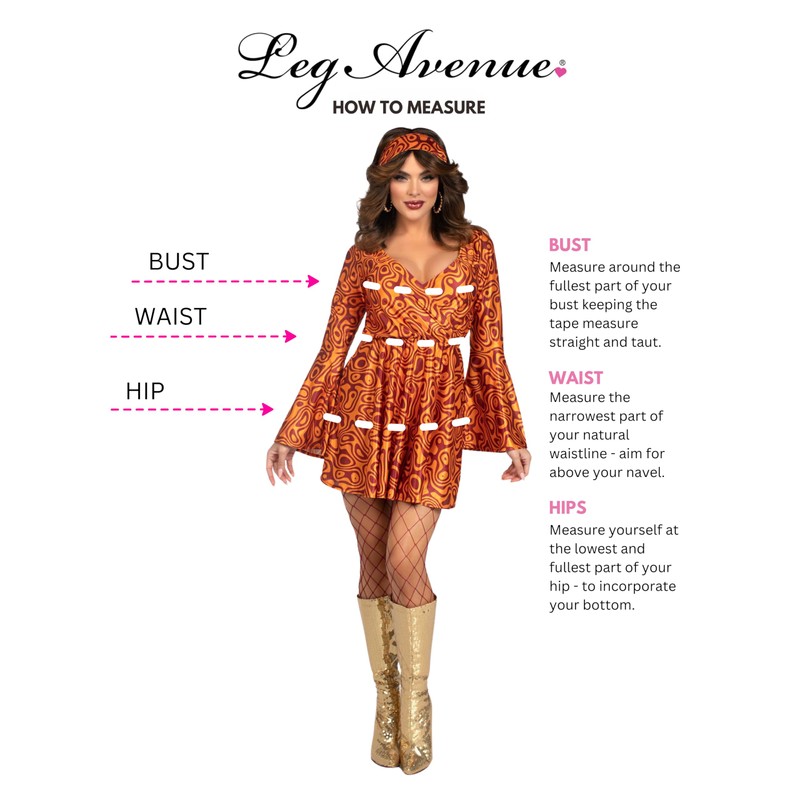 Leg Avenue®
HOW TO MEASURE

BUST

WAIST

HIP

BUST
Measure around the fullest part of your bust keeping the tape measure straight and taut.

WAIST
Measure the narrowest part of your natural waistline - aim for above your navel.

HIPS
Measure yourself at the lowest and fullest part of your hip - to incorporate your bottom.