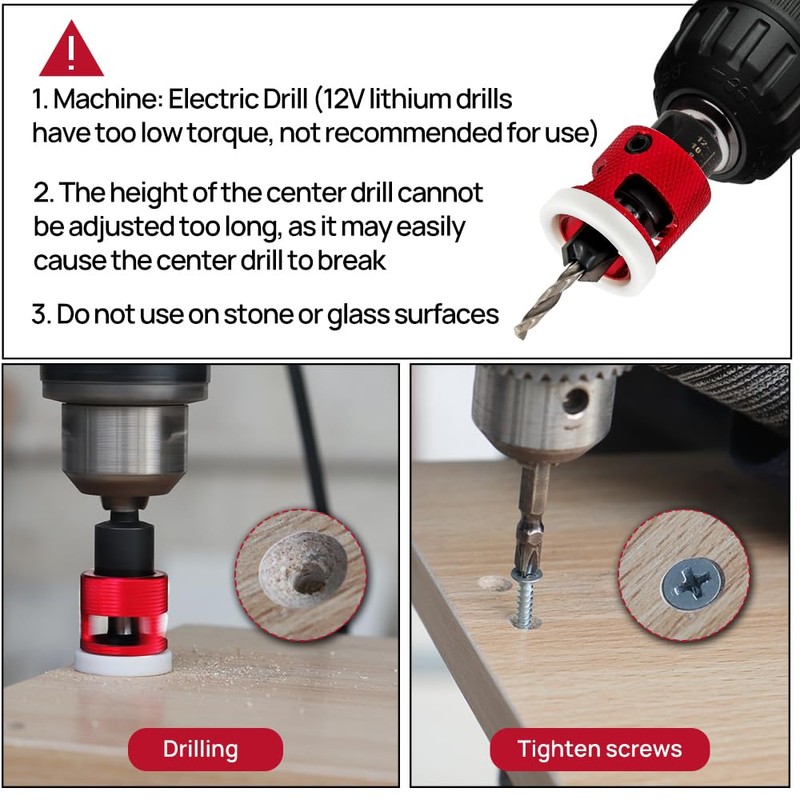 !

1. Machine: Electric Drill (12V lithium drills have too low torque, not recommended for use)

2. The height of the center drill cannot be adjusted too long, as it may easily cause the center drill to break

3. Do not use on stone or glass surfaces

Drilling

Tighten screws