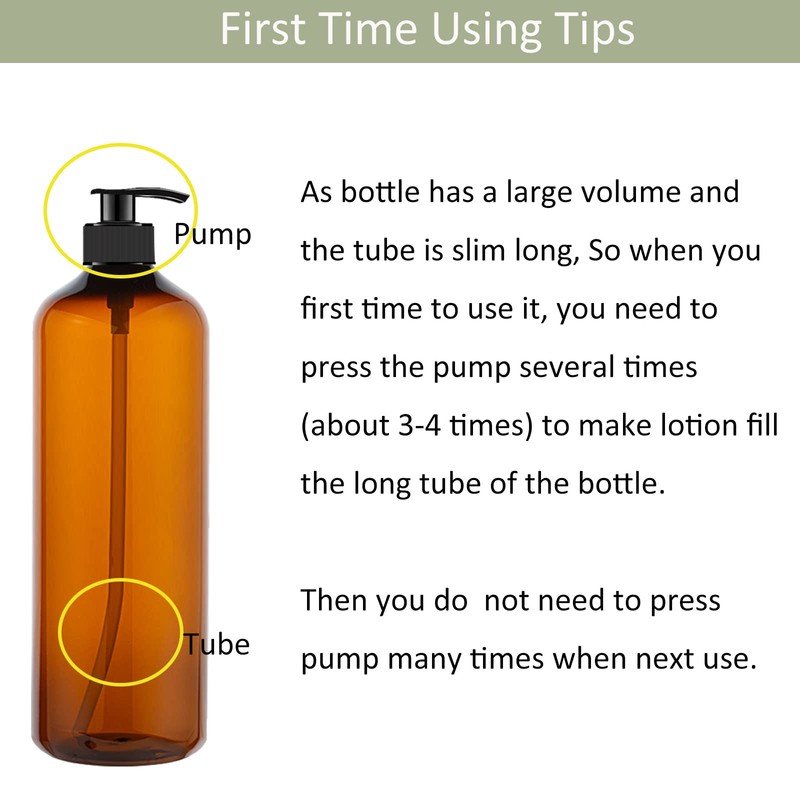 First Time Using Tips

Pump

Tube

As bottle has a large volume and the tube is slim long, So when you first time to use it, you need to press the pump several times (about 3-4 times) to make lotion fill the long tube of the bottle.

Then you do not need to press pump many times when next use.