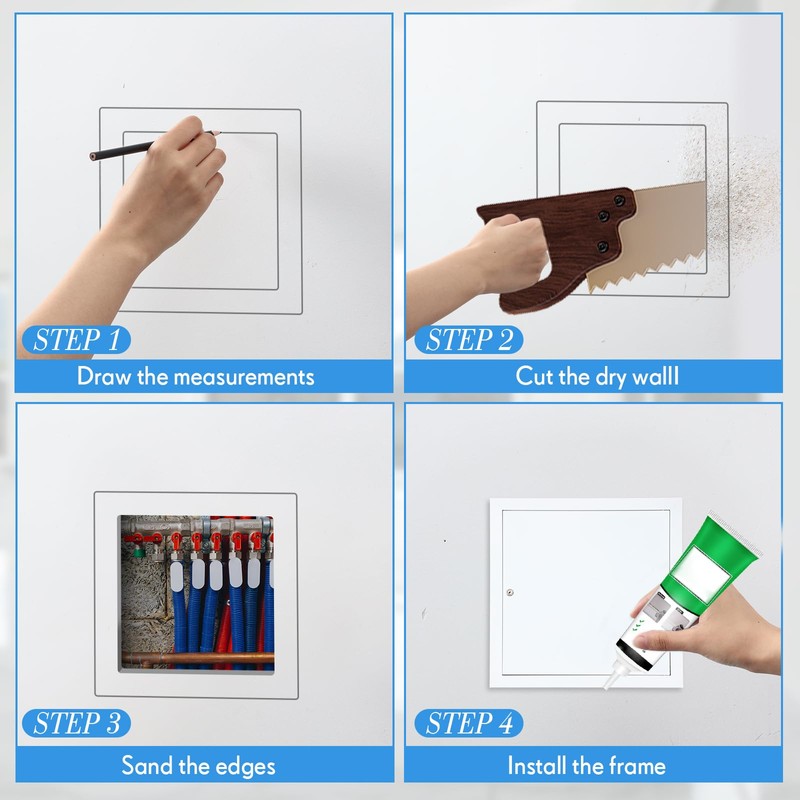 STEP 1
Draw the measurements

STEP 2
Cut the dry walll

STEP 3
Sand the edges

STEP 4
Install the frame