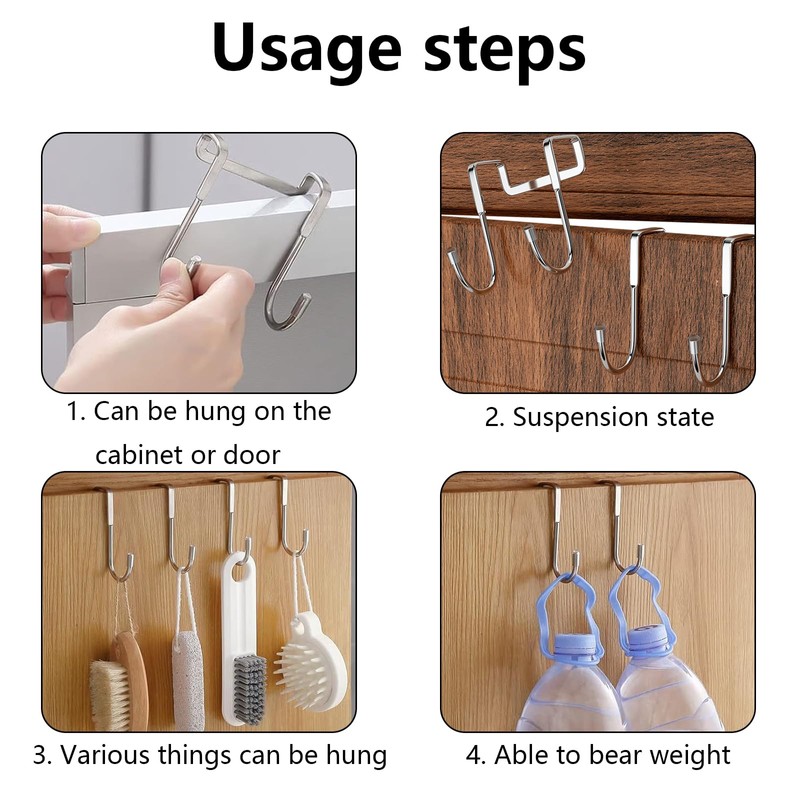 Usage steps

1. Can be hung on the cabinet or door

2. Suspension state

3. Various things can be hung

4. Able to bear weight