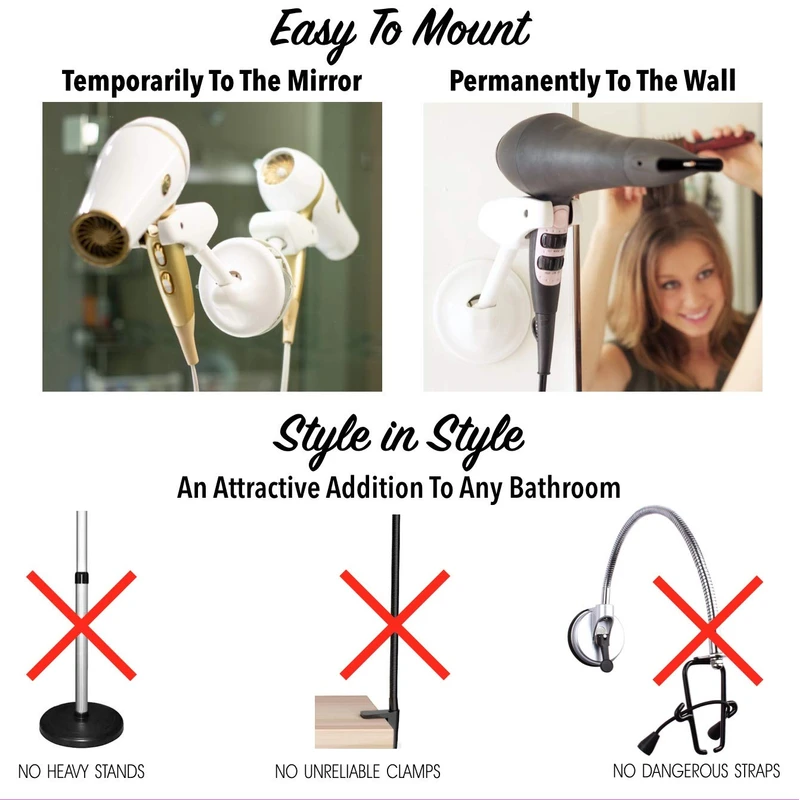 Easy To Mount

Temporarily To The Mirror

Permanently To The Wall

Style in Style

An Attractive Addition To Any Bathroom

NO HEAVY STANDS

NO UNRELIABLE CLAMPS

NO DANGEROUS STRAPS