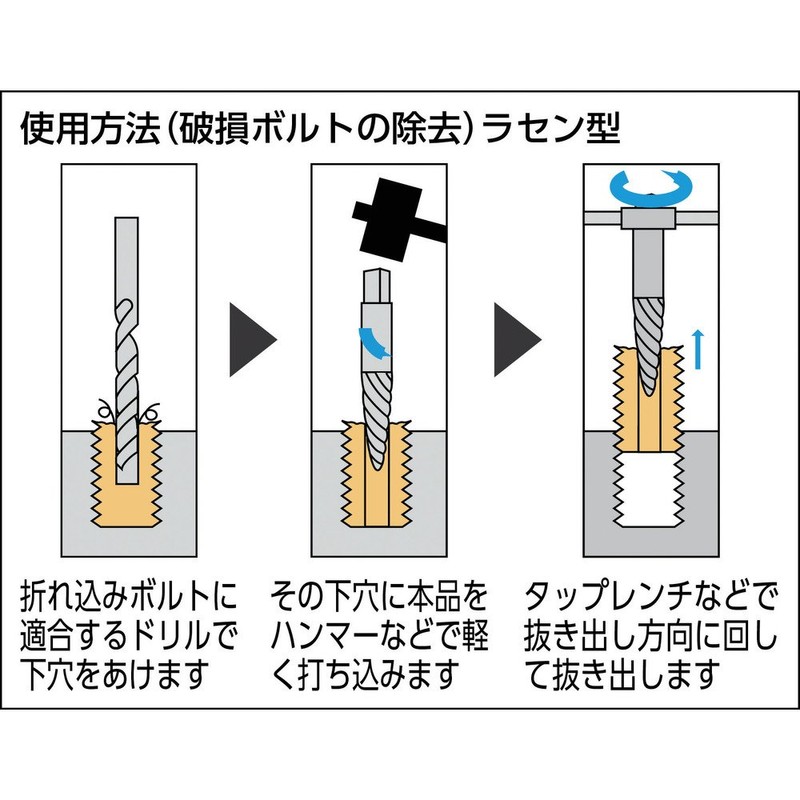 使用方法（破損ボルトの除去）ラセン型

折れ込みボルトに適合するドリルで下穴をあけます

その下穴に本品をハンマーなどで軽く打ち込みます

タップレンチなどで抜き出し方向に回して抜き出します