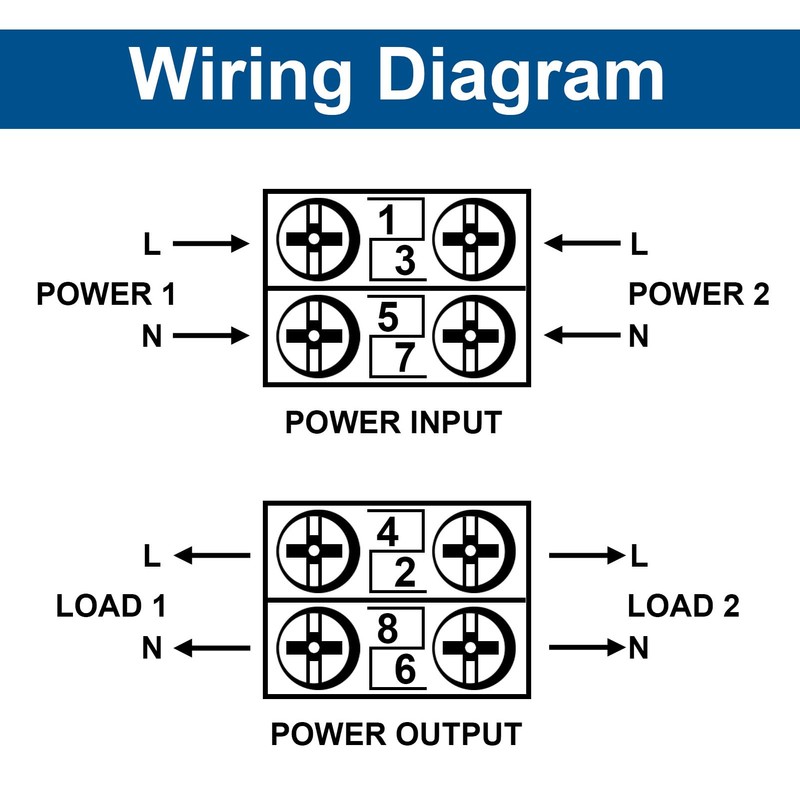 Wiring Diagram

L
POWER 1
N

1
3
5
7

L
POWER 2
N

POWER INPUT

L
LOAD 1
N

4
2
8
6

L
LOAD 2
N

POWER OUTPUT