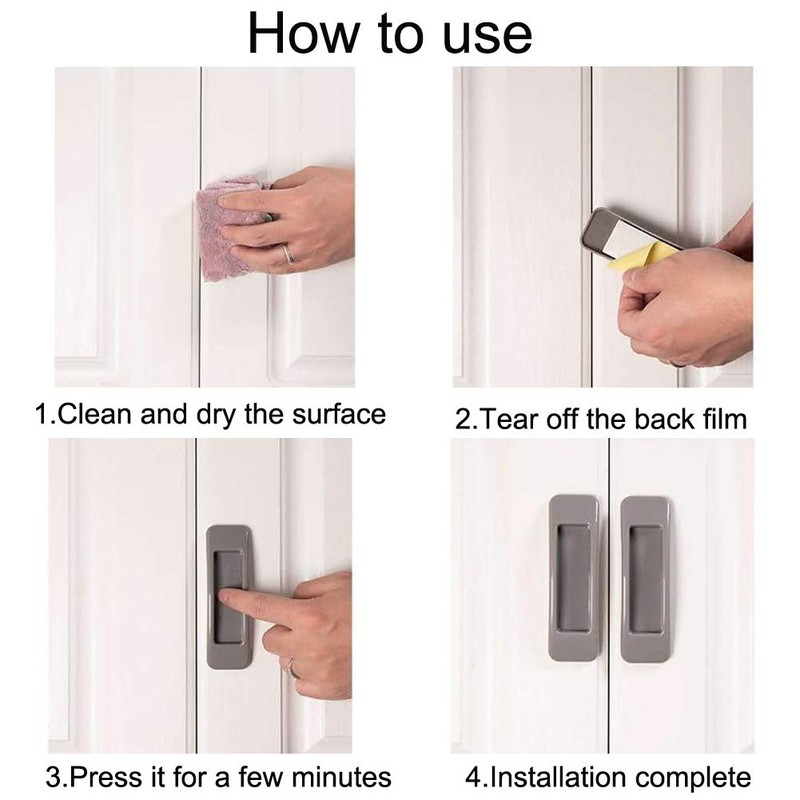 How to use

1.Clean and dry the surface

2.Tear off the back film

3.Press it for a few minutes

4.Installation complete