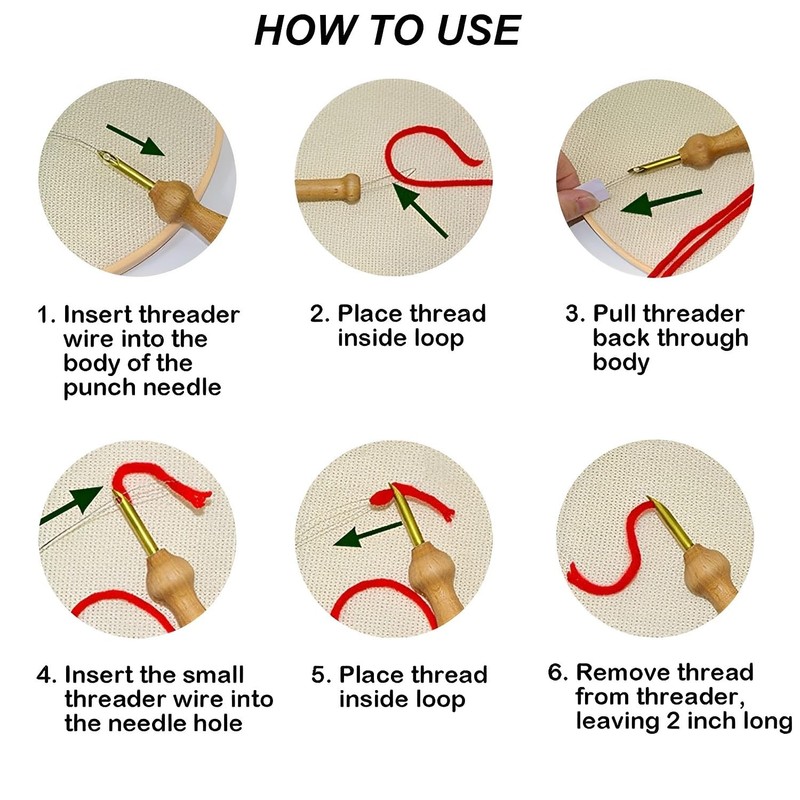 HOW TO USE

1. Insert threader wire into the body of the punch needle

2. Place thread inside loop

3. Pull threader back through body

4. Insert the small threader wire into the needle hole

5. Place thread inside loop

6. Remove thread from threader, leaving 2 inch long