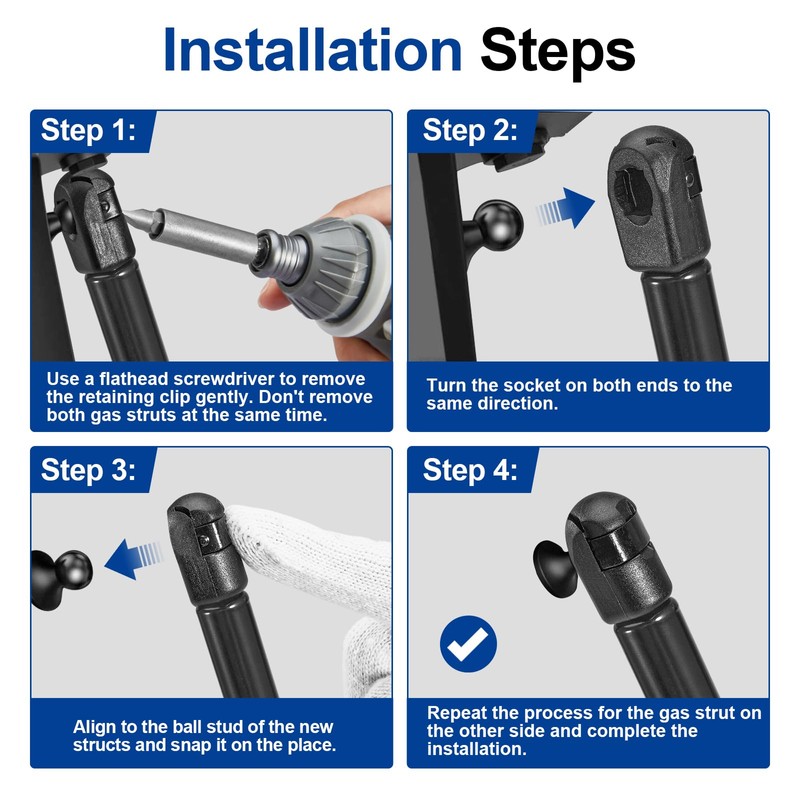 Installation Steps

Step 1:

Use a flathead screwdriver to remove the retaining clip gently. Don't remove both gas struts at the same time.

Step 2:

Turn the socket on both ends to the same direction.

Step 3:

Align to the ball stud of the new structs and snap it on the place.

Step 4:

Repeat the process for the gas strut on the other side and complete the installation.