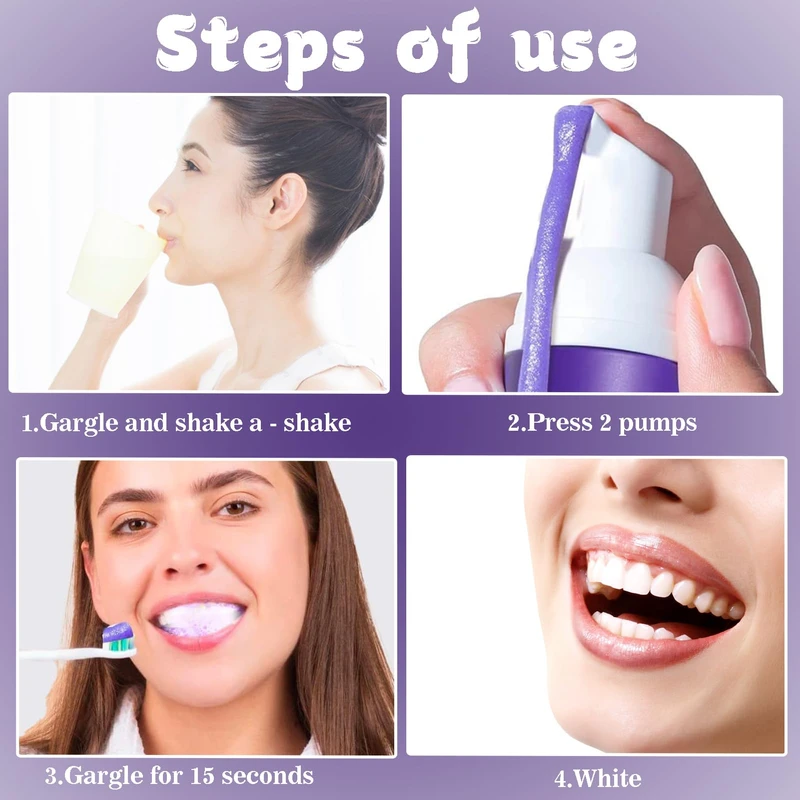 Steps of use

1.Gargle and shake a - shake

2.Press 2 pumps

3.Gargle for 15 seconds

4.White