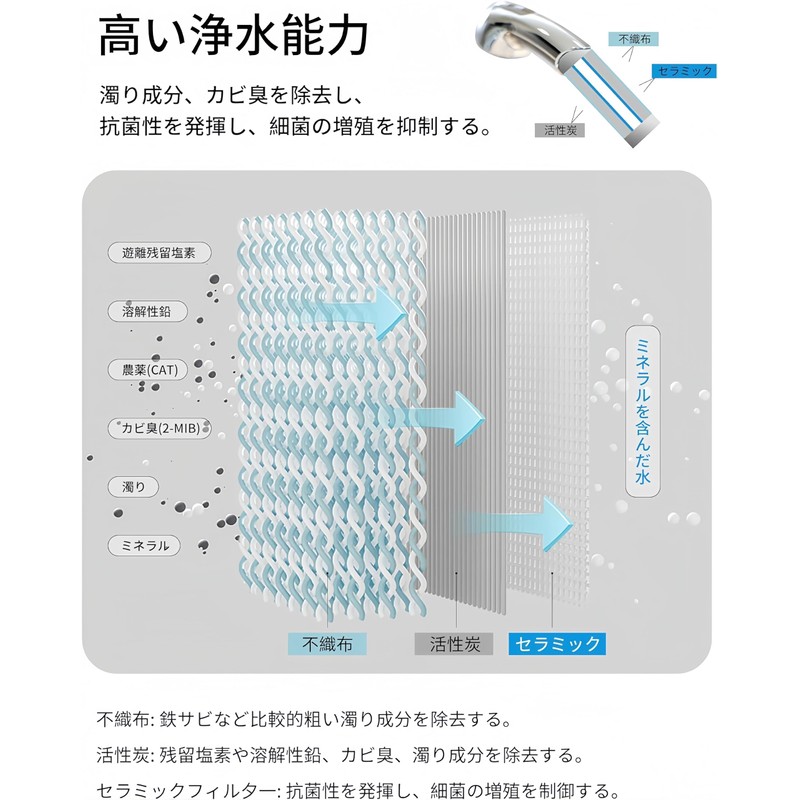 高い浄水能力

濁り成分、カビ臭を除去し、
抗菌性を発揮し、細菌の増殖を抑制する。

不織布
セラミック
活性炭

遊離残留塩素
溶解性鉛
農薬(CAT)
カビ臭(2-MIB)
濁り
ミネラル

ミネラルを含んだ水

不織布
活性炭
セラミック

不織布: 鉄サビなど比較的粗い濁り成分を除去する。
活性炭: 残留塩素や溶解性鉛、カビ臭、濁り成分を除去する。
セラミックフィルター: 抗菌性を発揮し、細菌の増殖を制御する。