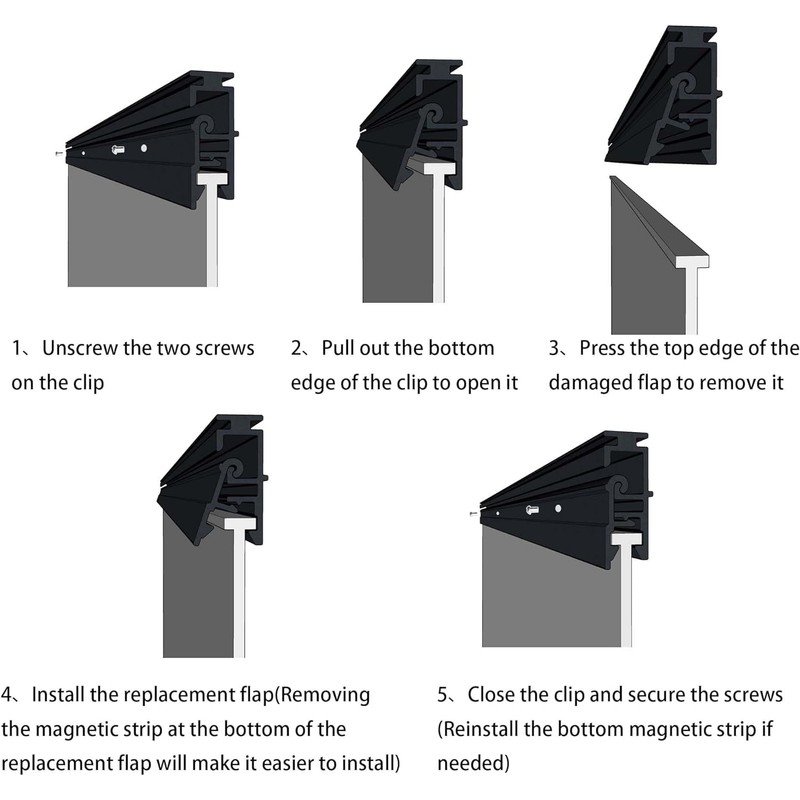 1、Unscrew the two screws on the clip

2、Pull out the bottom edge of the clip to open it

3、Press the top edge of the damaged flap to remove it

4、Install the replacement flap(Removing the magnetic strip at the bottom of the replacement flap will make it easier to install)

5、Close the clip and secure the screws (Reinstall the bottom magnetic strip if needed)