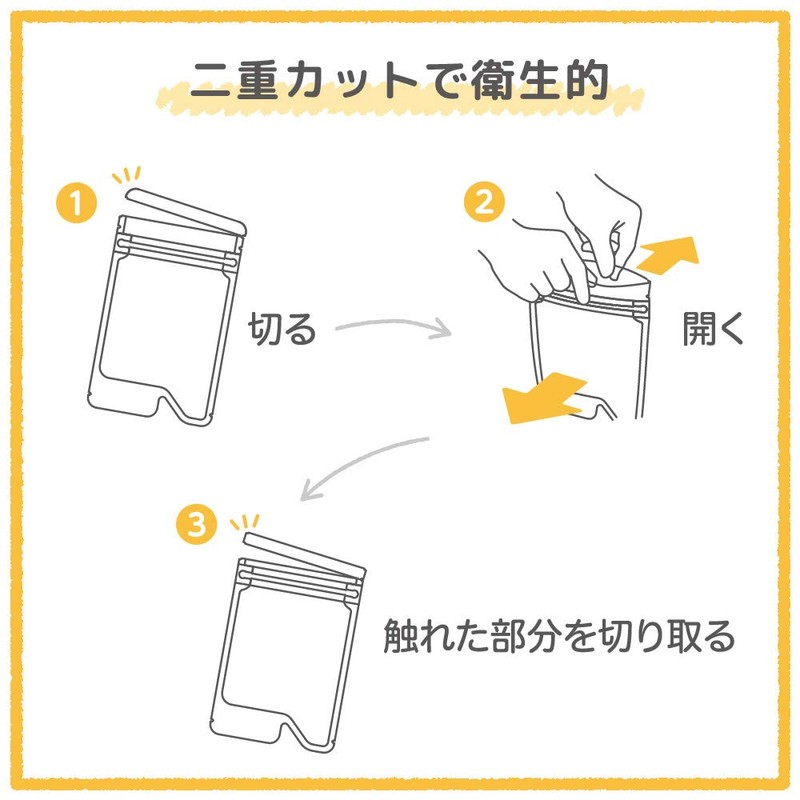 二重カットで衛生的

1

切る

2

開く

3

触れた部分を切り取る