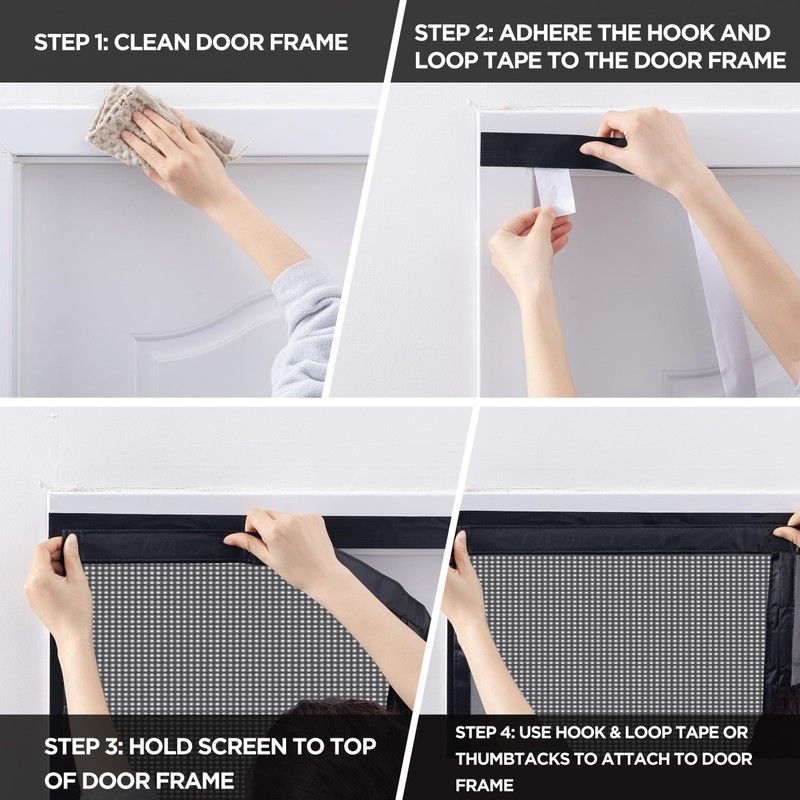 STEP 1: CLEAN DOOR FRAME

STEP 2: ADHERE THE HOOK AND LOOP TAPE TO THE DOOR FRAME

STEP 3: HOLD SCREEN TO TOP OF DOOR FRAME

STEP 4: USE HOOK & LOOP TAPE OR THUMBTACKS TO ATTACH TO DOOR FRAME