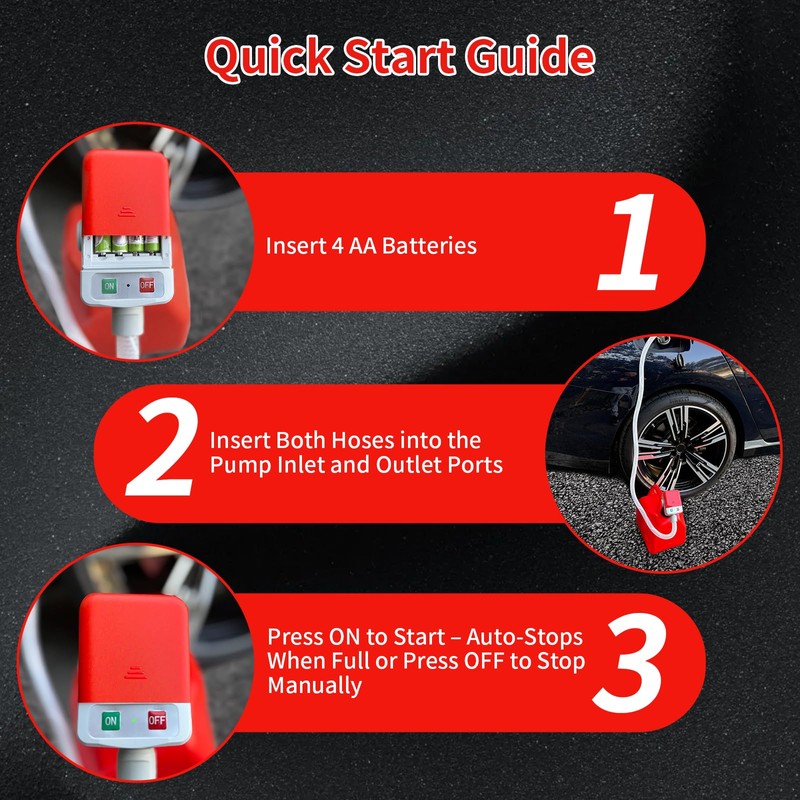 Quick Start Guide

ON OFF

Insert 4 AA Batteries

1

2

Insert Both Hoses into the Pump Inlet and Outlet Ports

ON OFF

Press ON to Start – Auto-Stops When Full or Press OFF to Stop Manually

3