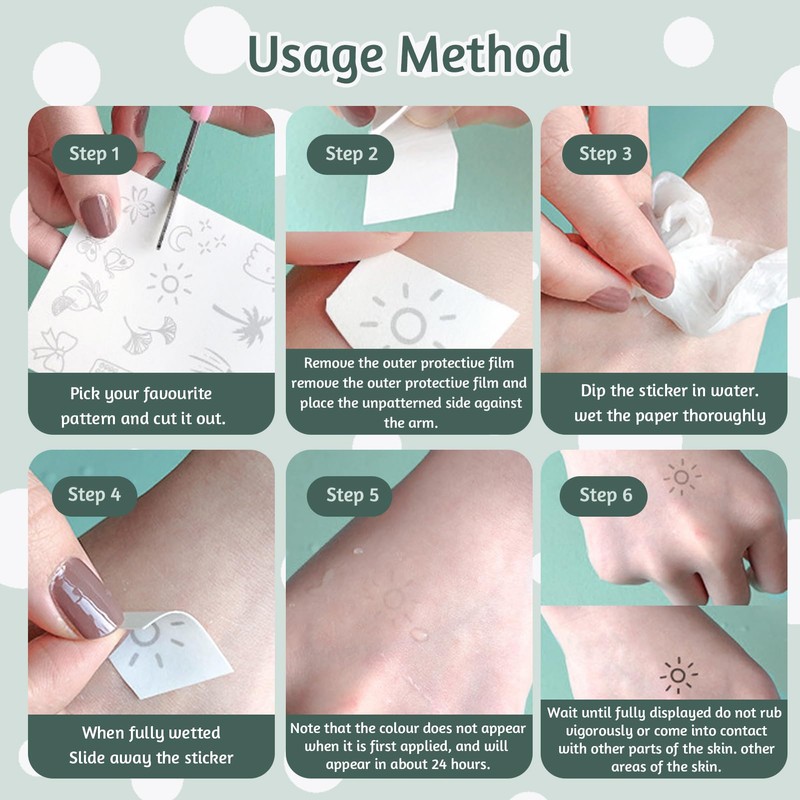 Usage Method

Step 1

Pick your favourite pattern and cut it out.

Step 2

Remove the outer protective film remove the outer protective film and place the unpatterned side against the arm.

Step 3

Dip the sticker in water. wet the paper thoroughly

Step 4

When fully wetted Slide away the sticker

Step 5

Note that the colour does not appear when it is first applied, and will appear in about 24 hours.

Step 6

Wait until fully displayed do not rub vigorously or come into contact with other parts of the skin. other areas of the skin.