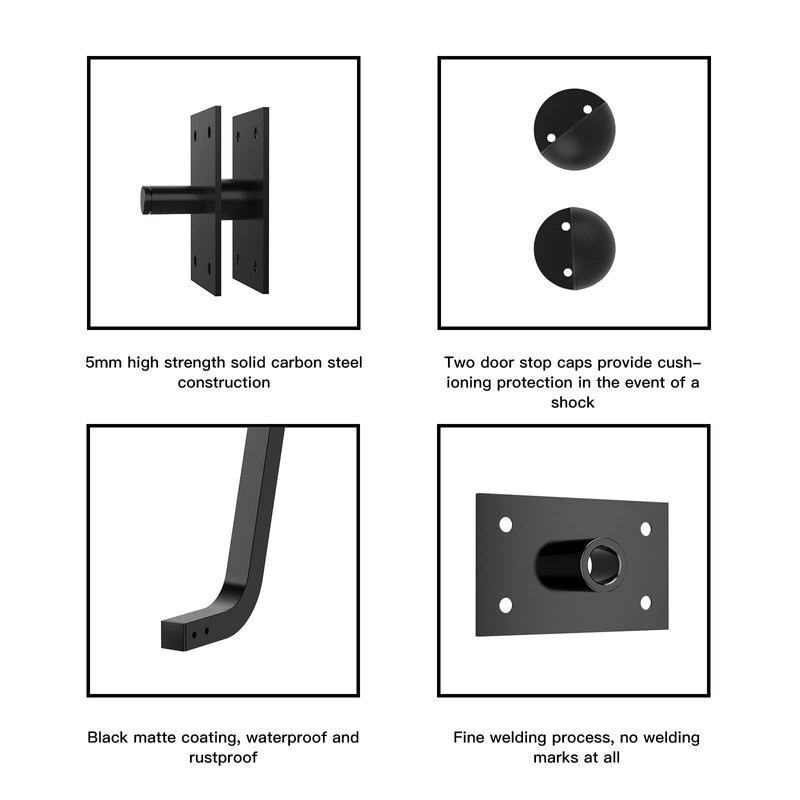 5mm high strength solid carbon steel construction

Two door stop caps provide cushioning protection in the event of a shock

Black matte coating, waterproof and rustproof

Fine welding process, no welding marks at all