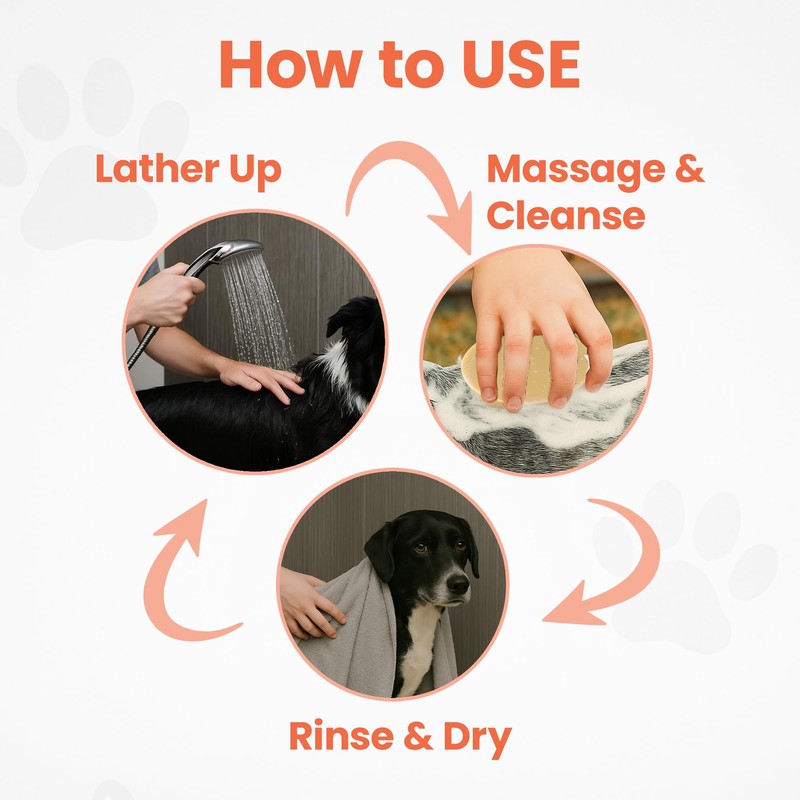 How to USE

Lather Up

Massage & Cleanse

Rinse & Dry