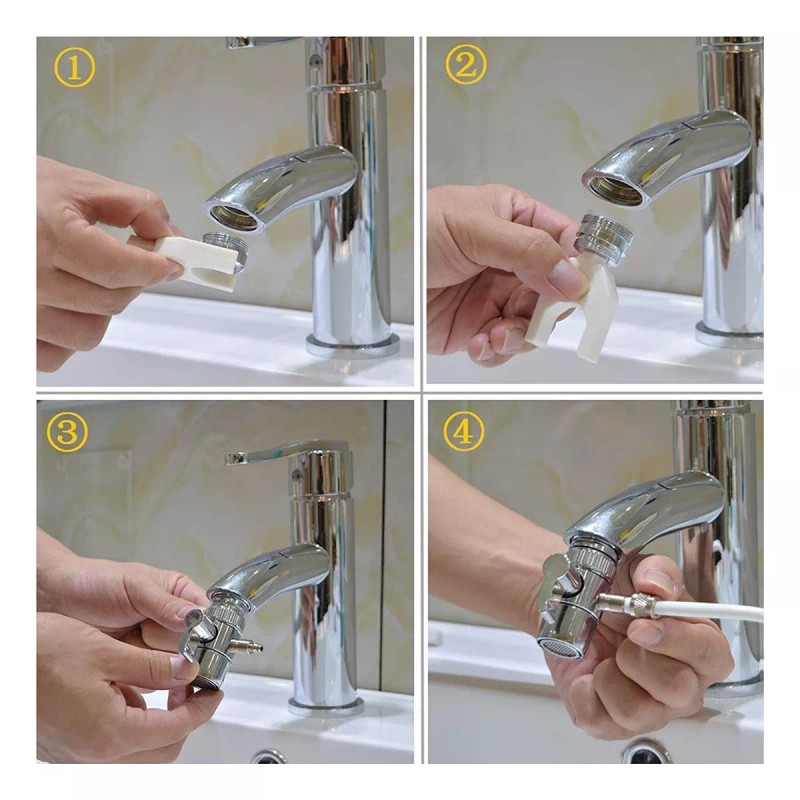 ①

②

③

④