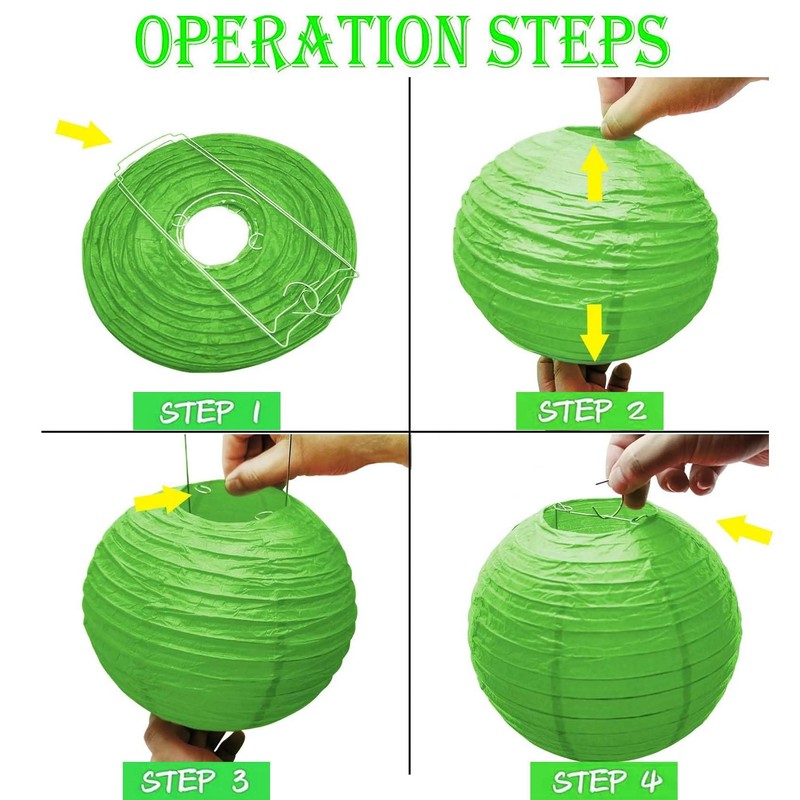 OPERATION STEPS

STEP 1

STEP 2

STEP 3

STEP 4