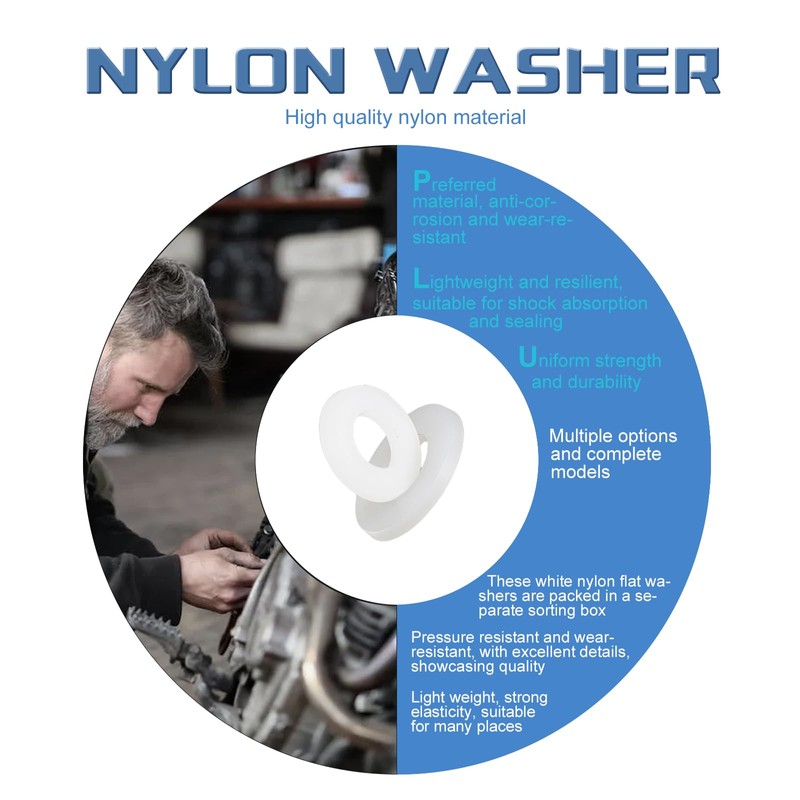 NYLON WASHER

High quality nylon material

Preferred material, anti-corrosion and wear-resistant

Lightweight and resilient, suitable for shock absorption and sealing

Uniform strength and durability

Multiple options and complete models

These white nylon flat washers are packed in a separate sorting box

Pressure resistant and wear-resistant, with excellent details, showcasing quality

Light weight, strong elasticity, suitable for many places