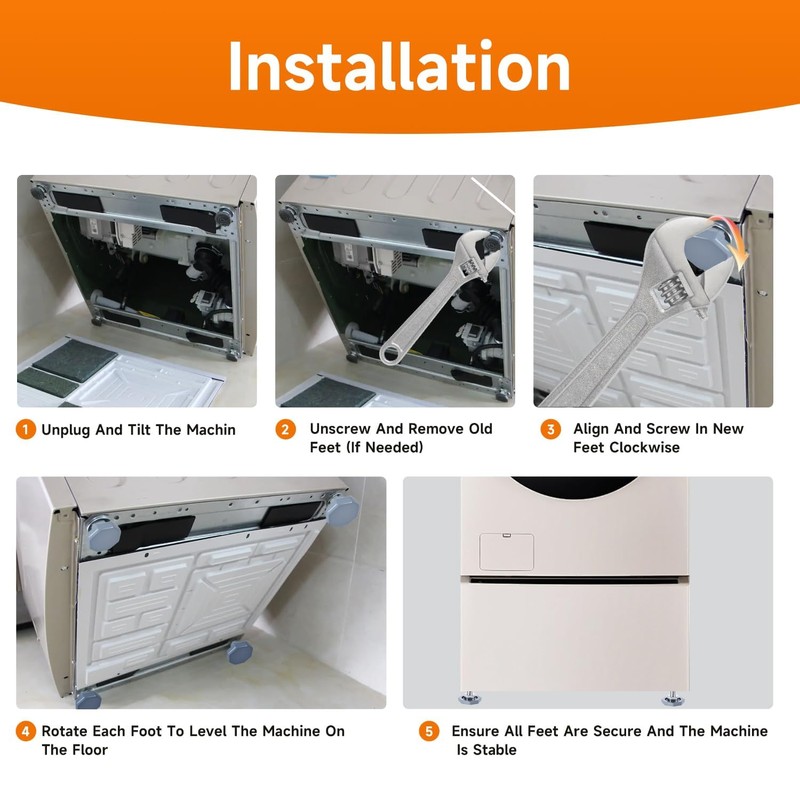 Installation

1 Unplug And Tilt The Machin

2 Unscrew And Remove Old Feet (If Needed)

3 Align And Screw In New Feet Clockwise

4 Rotate Each Foot To Level The Machine On The Floor

5 Ensure All Feet Are Secure And The Machine Is Stable