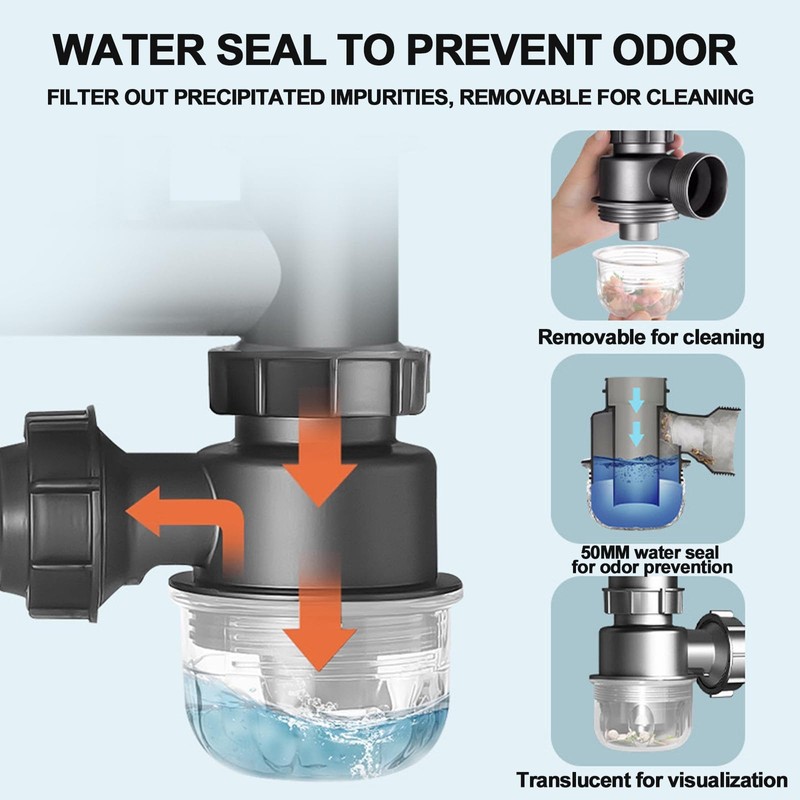 WATER SEAL TO PREVENT ODOR

FILTER OUT PRECIPITATED IMPURITIES, REMOVABLE FOR CLEANING

Removable for cleaning

50MM water seal for odor prevention

Translucent for visualization