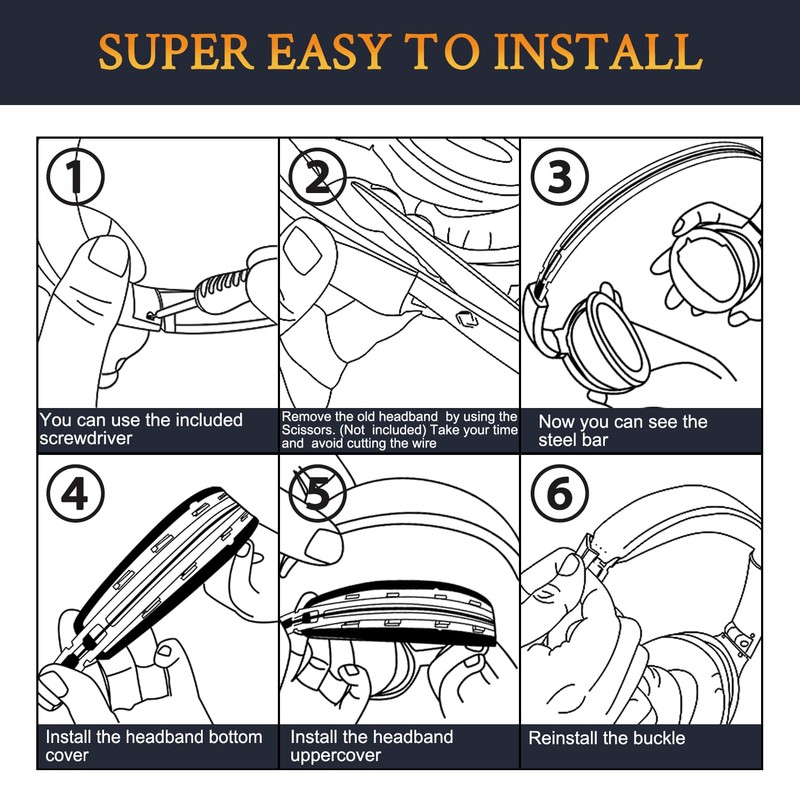 SUPER EASY TO INSTALL

1
You can use the included screwdriver

2
Remove the old headband by using the Scissors. (Not included) Take your time and avoid cutting the wire

3
Now you can see the steel bar

4
Install the headband bottom cover

5
Install the headband uppercover

6
Reinstall the buckle