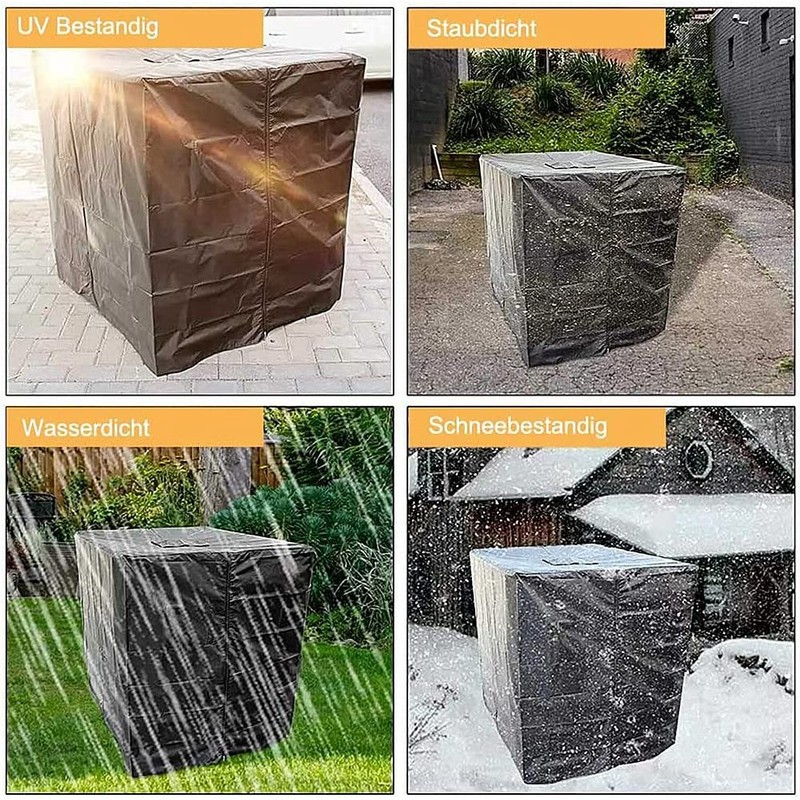 UV Bestandig

Staubdicht

Wasserdicht

Schneebestandig