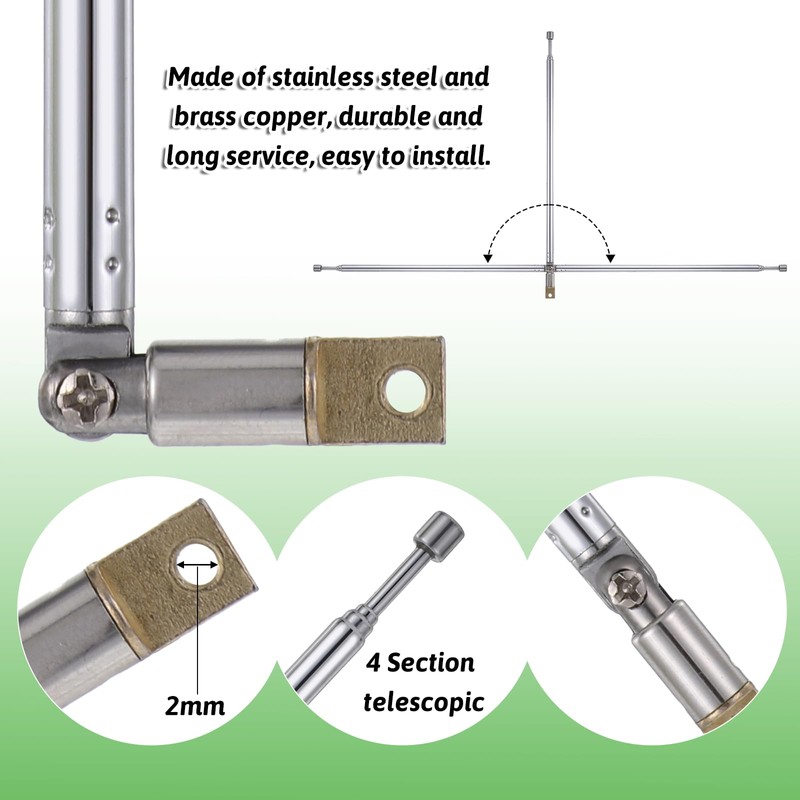 Made of stainless steel and brass copper, durable and long service, easy to install.

2mm

4 Section telescopic