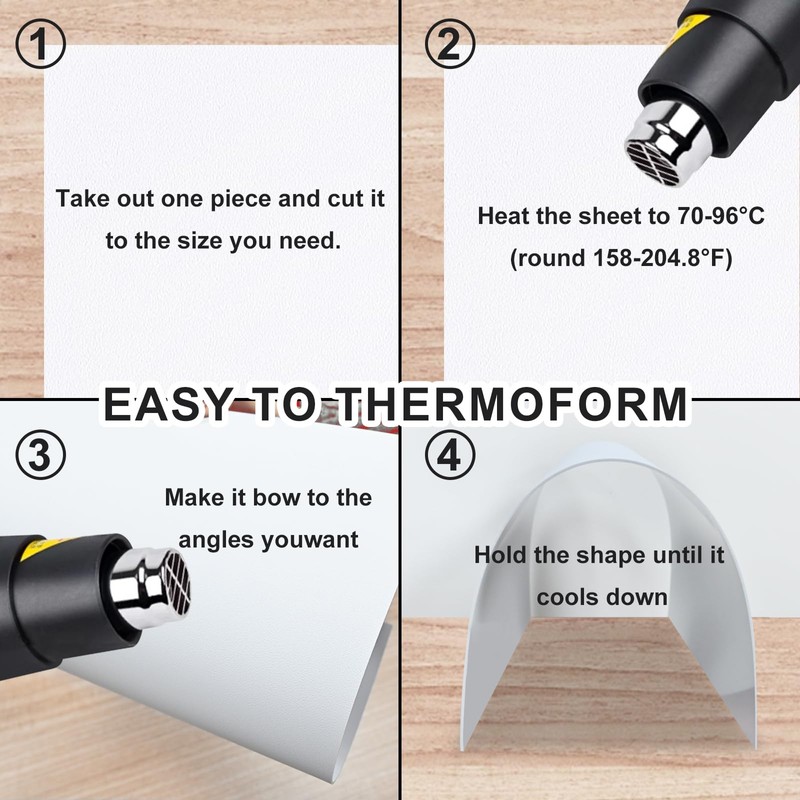 ①

Take out one piece and cut it to the size you need.

②

Heat the sheet to 70-96°C (round 158-204.8°F)

EASY TO THERMOFORM

③

Make it bow to the angles youwant

④

Hold the shape until it cools down