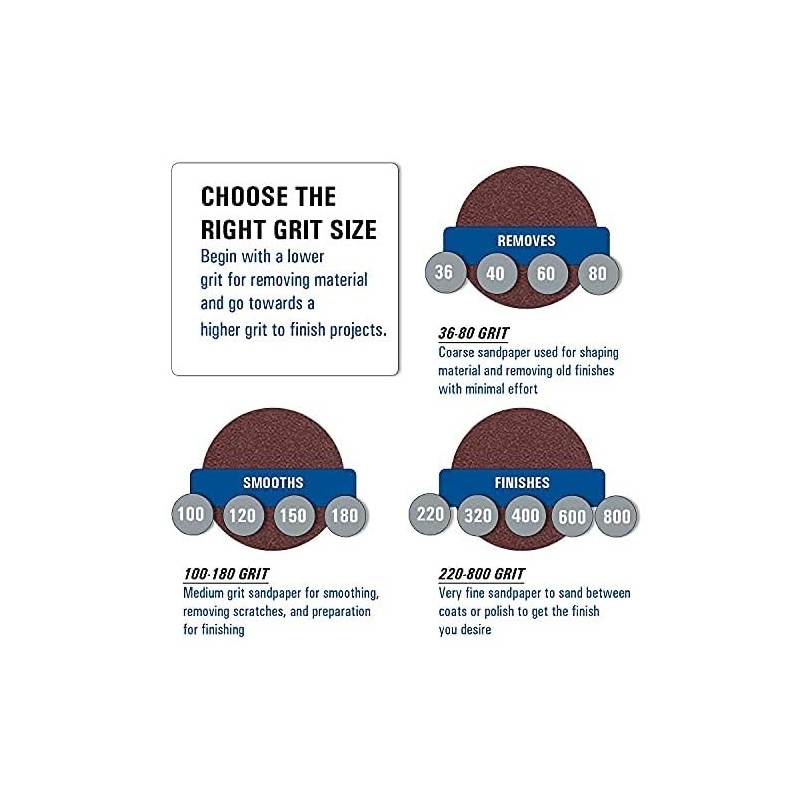 CHOOSE THE RIGHT GRIT SIZE

Begin with a lower grit for removing material and go towards a higher grit to finish projects.

REMOVES

36 40 60 80

36-80 GRIT

Coarse sandpaper used for shaping material and removing old finishes with minimal effort

SMOOTHS

100 120 150 180

100-180 GRIT

Medium grit sandpaper for smoothing, removing scratches, and preparation for finishing

FINISHES

220 320 400 600 800

220-800 GRIT

Very fine sandpaper to sand between coats or polish to get the finish you desire