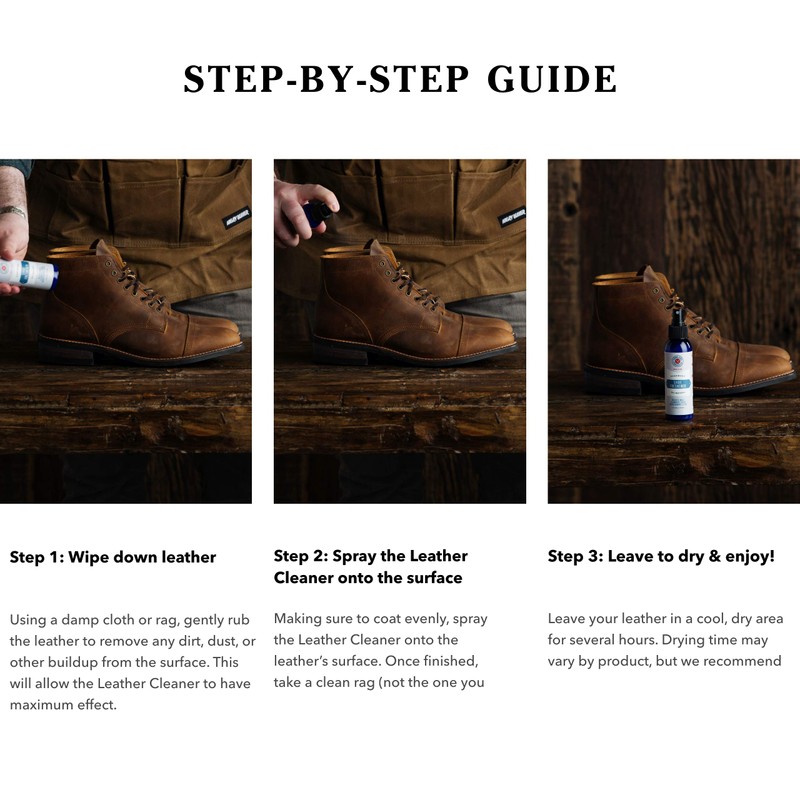 STEP-BY-STEP GUIDE

Step 1: Wipe down leather

Using a damp cloth or rag, gently rub the leather to remove any dirt, dust, or other buildup from the surface. This will allow the Leather Cleaner to have maximum effect.

Step 2: Spray the Leather Cleaner onto the surface

Making sure to coat evenly, spray the Leather Cleaner onto the leather's surface. Once finished, take a clean rag (not the one you

Step 3: Leave to dry & enjoy!

Leave your leather in a cool, dry area for several hours. Drying time may vary by product, but we recommend