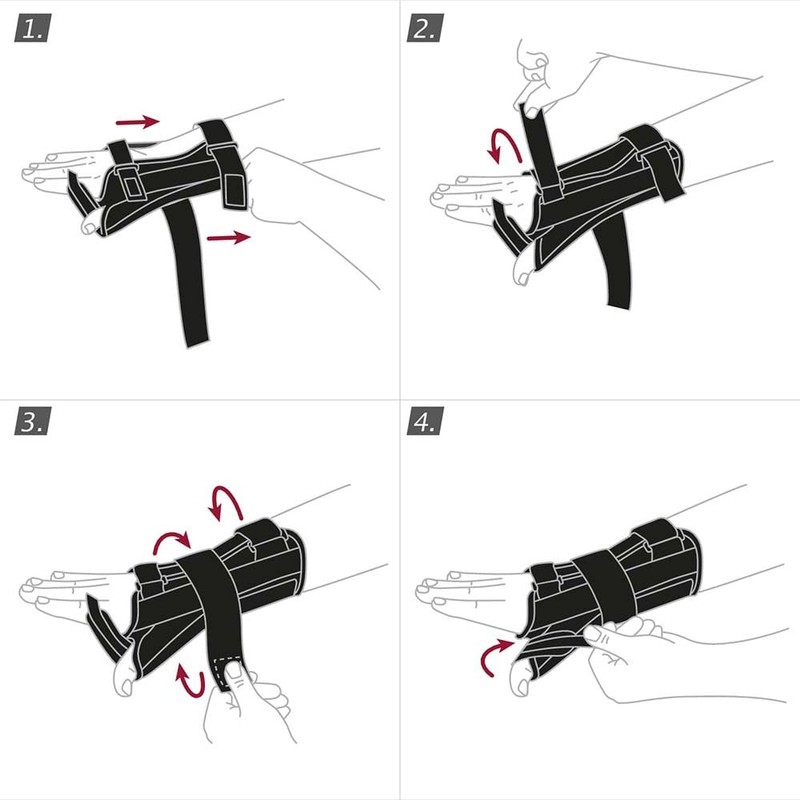 1.

2.

3.

4.