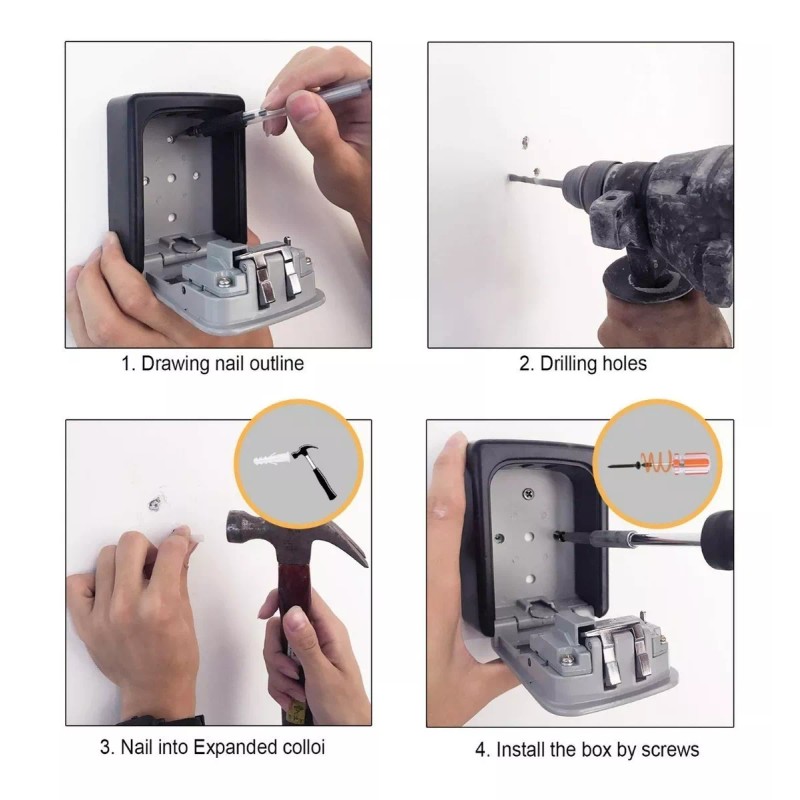 1. Drawing nail outline

2. Drilling holes

3. Nail into Expanded colloi

4. Install the box by screws