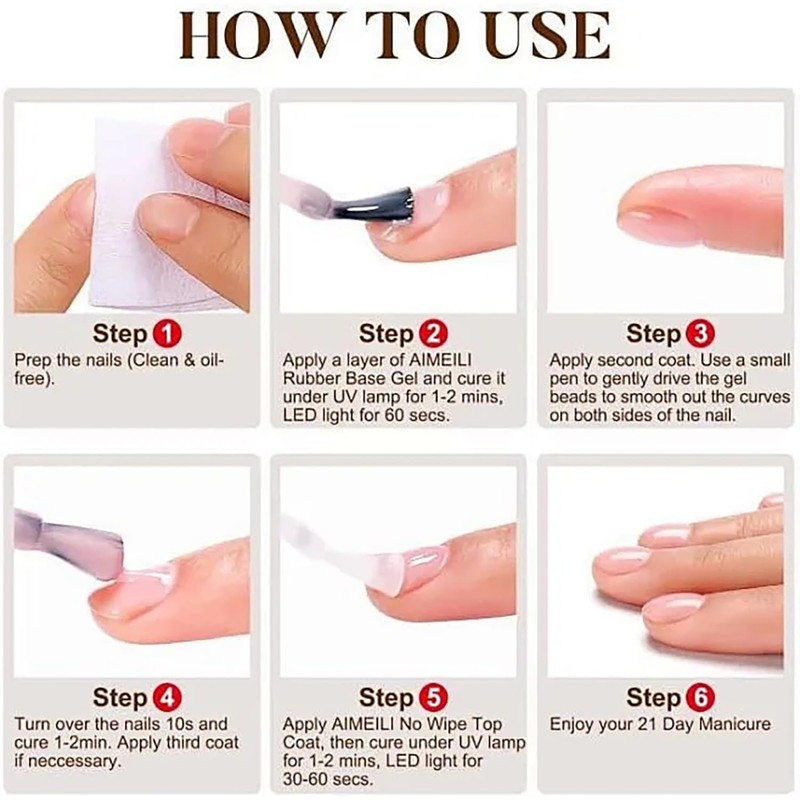 HOW TO USE

Step 1
Prep the nails (Clean & oil-free).

Step 2
Apply a layer of AIMEILI Rubber Base Gel and cure it under UV lamp for 1-2 mins, LED light for 60 secs.

Step 3
Apply second coat. Use a small pen to gently drive the gel beads to smooth out the curves on both sides of the nail.

Step 4
Turn over the nails 10s and cure 1-2min. Apply third coat if neccessary.

Step 5
Apply AIMEILI No Wipe Top Coat, then cure under UV lamp for 1-2 mins, LED light for 30-60 secs.

Step 6
Enjoy your 21 Day Manicure