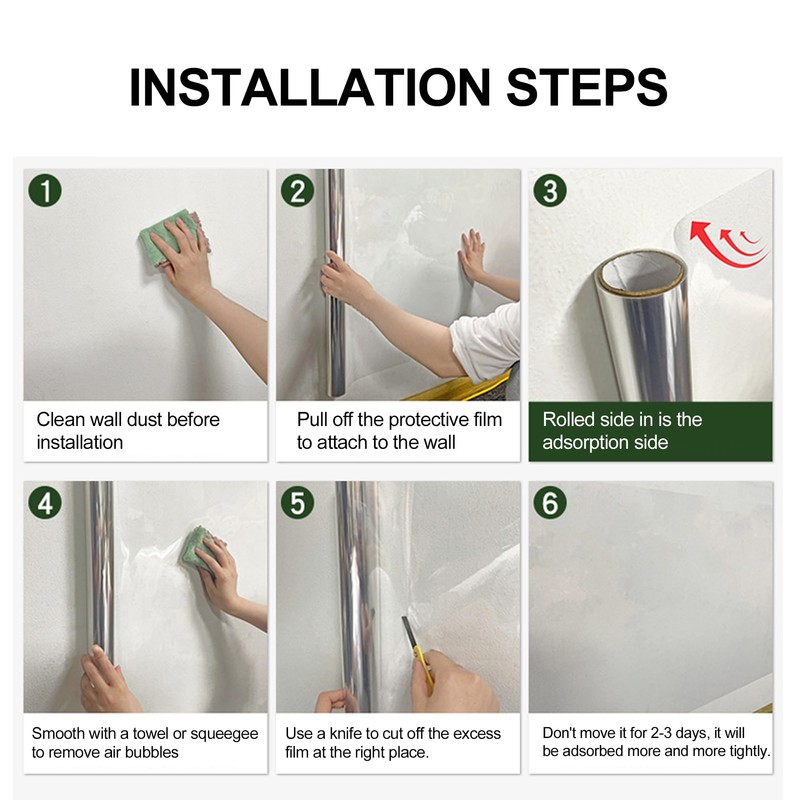 INSTALLATION STEPS

1

Clean wall dust before installation

2

Pull off the protective film to attach to the wall

3

Rolled side in is the adsorption side

4

Smooth with a towel or squeegee to remove air bubbles

5

Use a knife to cut off the excess film at the right place.

6

Don't move it for 2-3 days, it will be adsorbed more and more tightly.