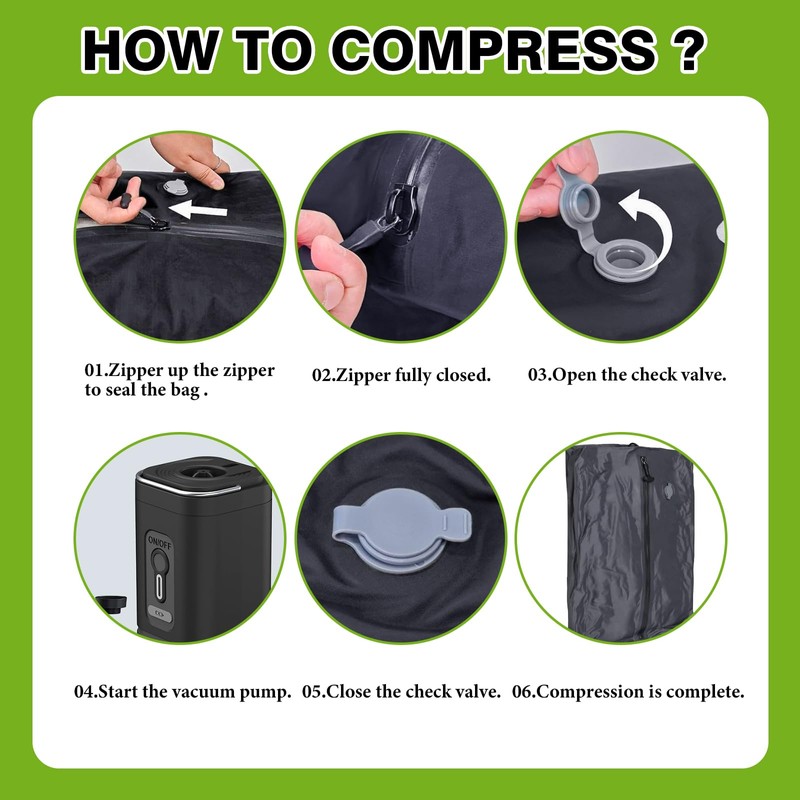 HOW TO COMPRESS ?

01.Zipper up the zipper to seal the bag .

02.Zipper fully closed.

03.Open the check valve.

ON/OFF

04.Start the vacuum pump.

05.Close the check valve.

06.Compression is complete.