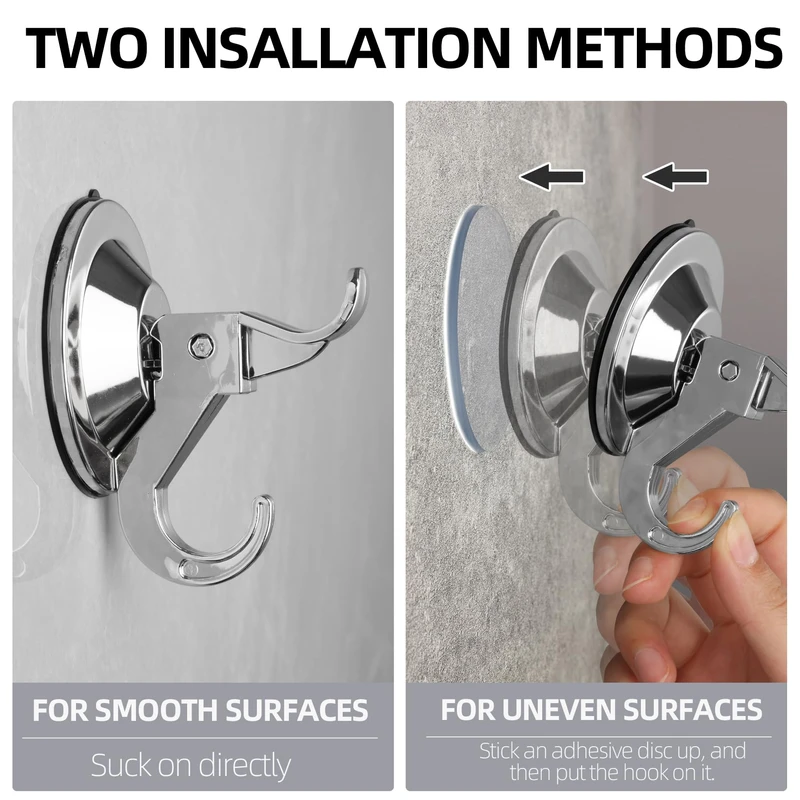 TWO INSALLATION METHODS

FOR SMOOTH SURFACES

Suck on directly

FOR UNEVEN SURFACES

Stick an adhesive disc up, and then put the hook on it.