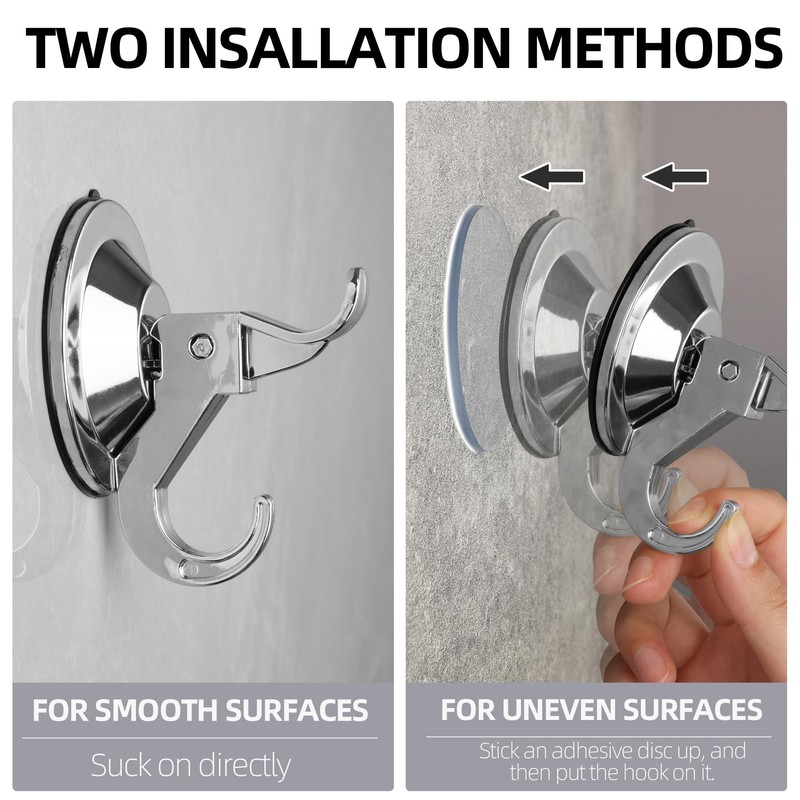 TWO INSALLATION METHODS

FOR SMOOTH SURFACES

Suck on directly

FOR UNEVEN SURFACES

Stick an adhesive disc up, and then put the hook on it.